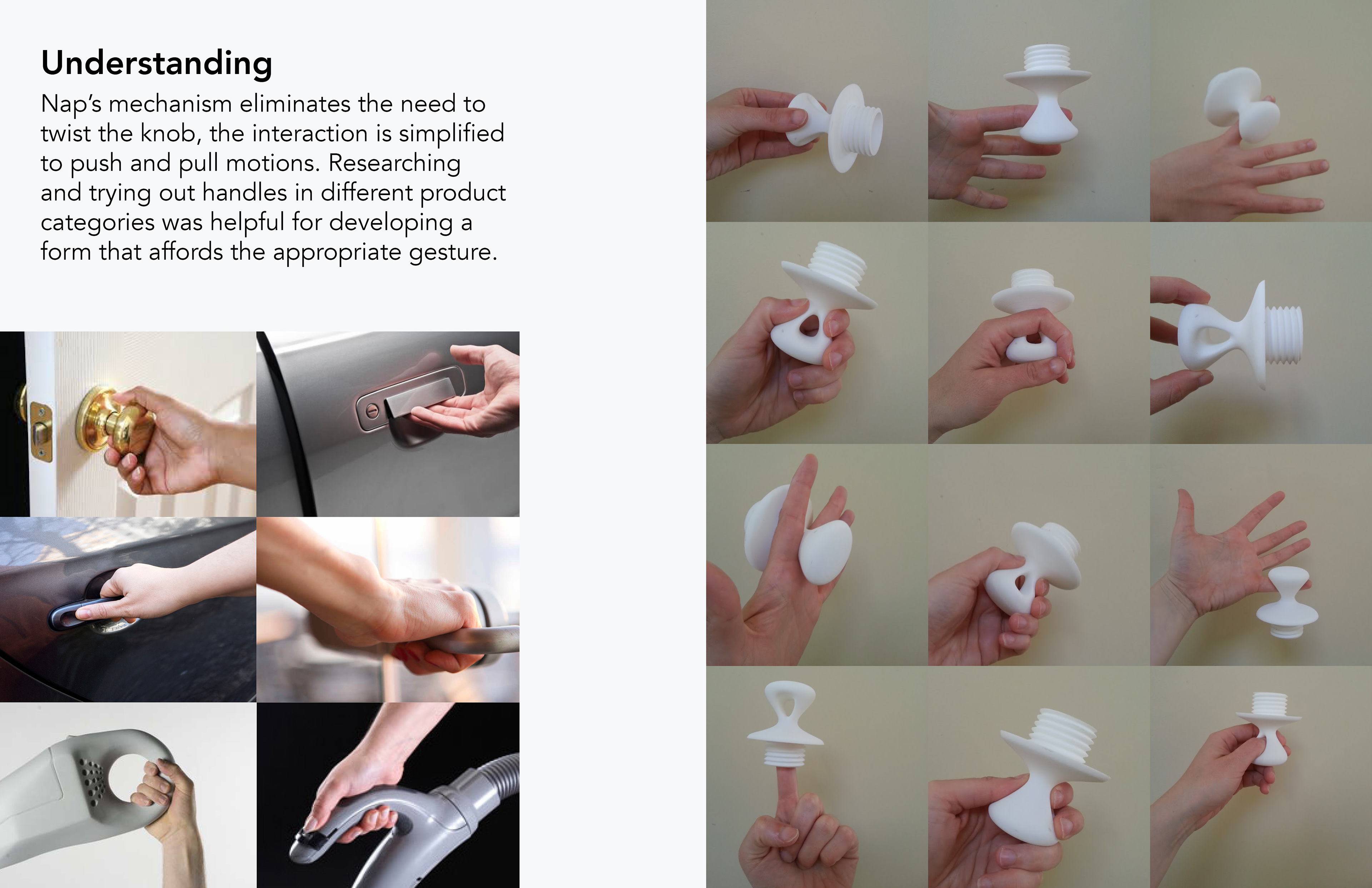 Understanding

Nap's mechanism eliminates the need to twist the knob, the interaction is simplified to push and pull motions. Researching and trying out handles in different product categories was helpful for developing a form that affords the appropriate gesture.