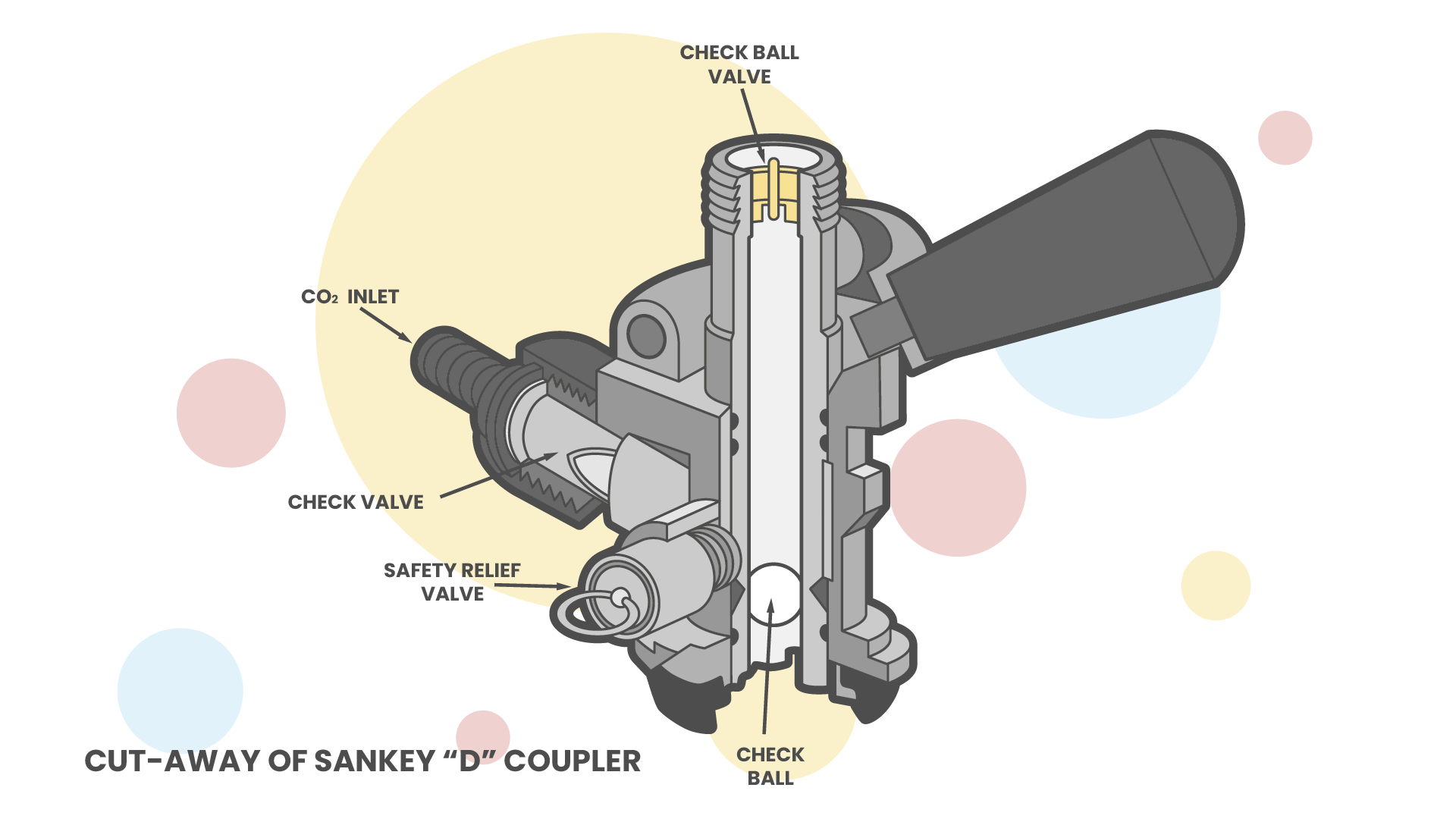 CHECK BALL VALVE

$CO_2$ INLET

CHECK VALVE

SAFETY RELIEF VALVE

CHECK BALL

CUT-AWAY OF SANKEY “D” COUPLER