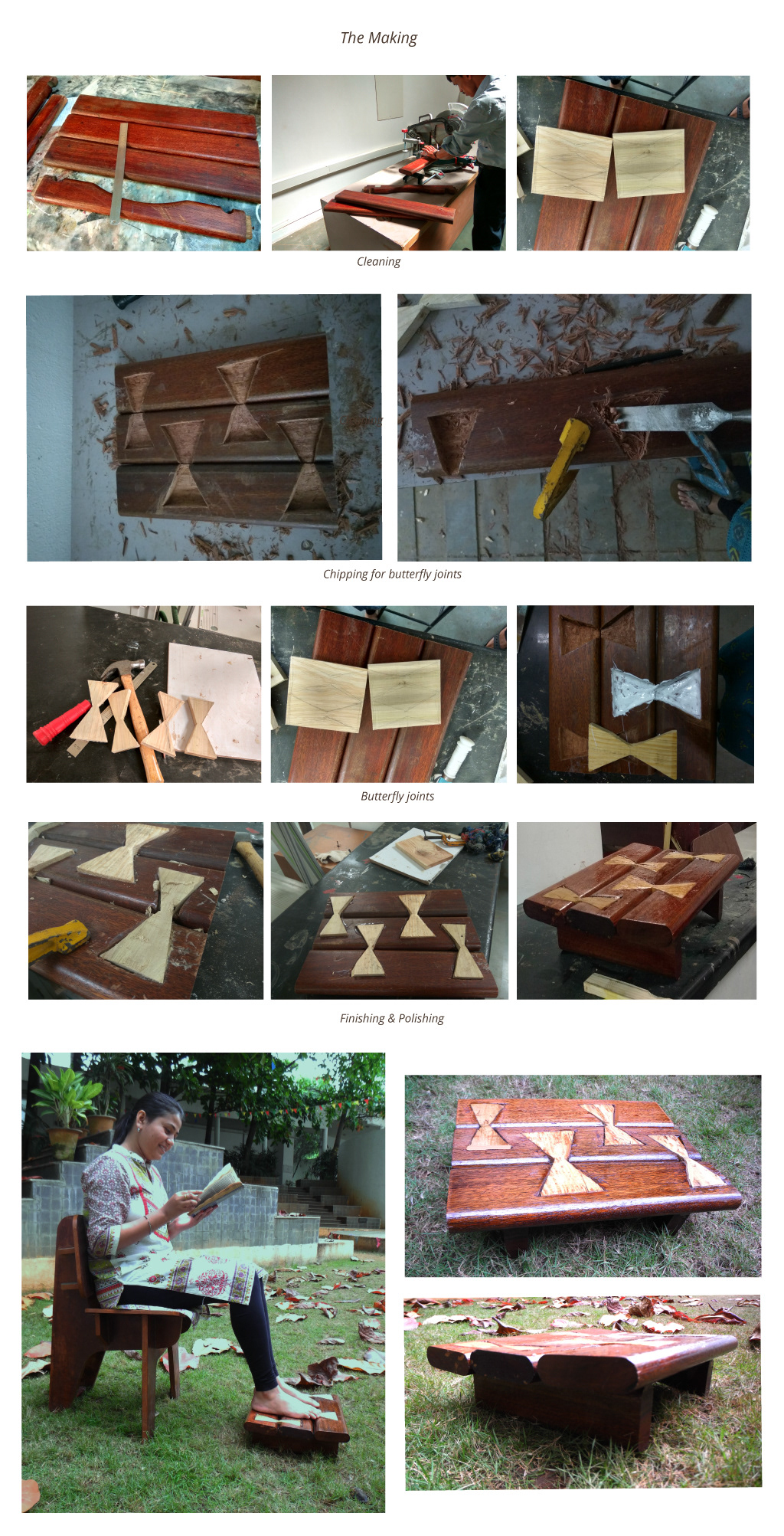 The Making

Cleaning

Chipping for butterfly joints

Butterfly joints

Finishing & Polishing