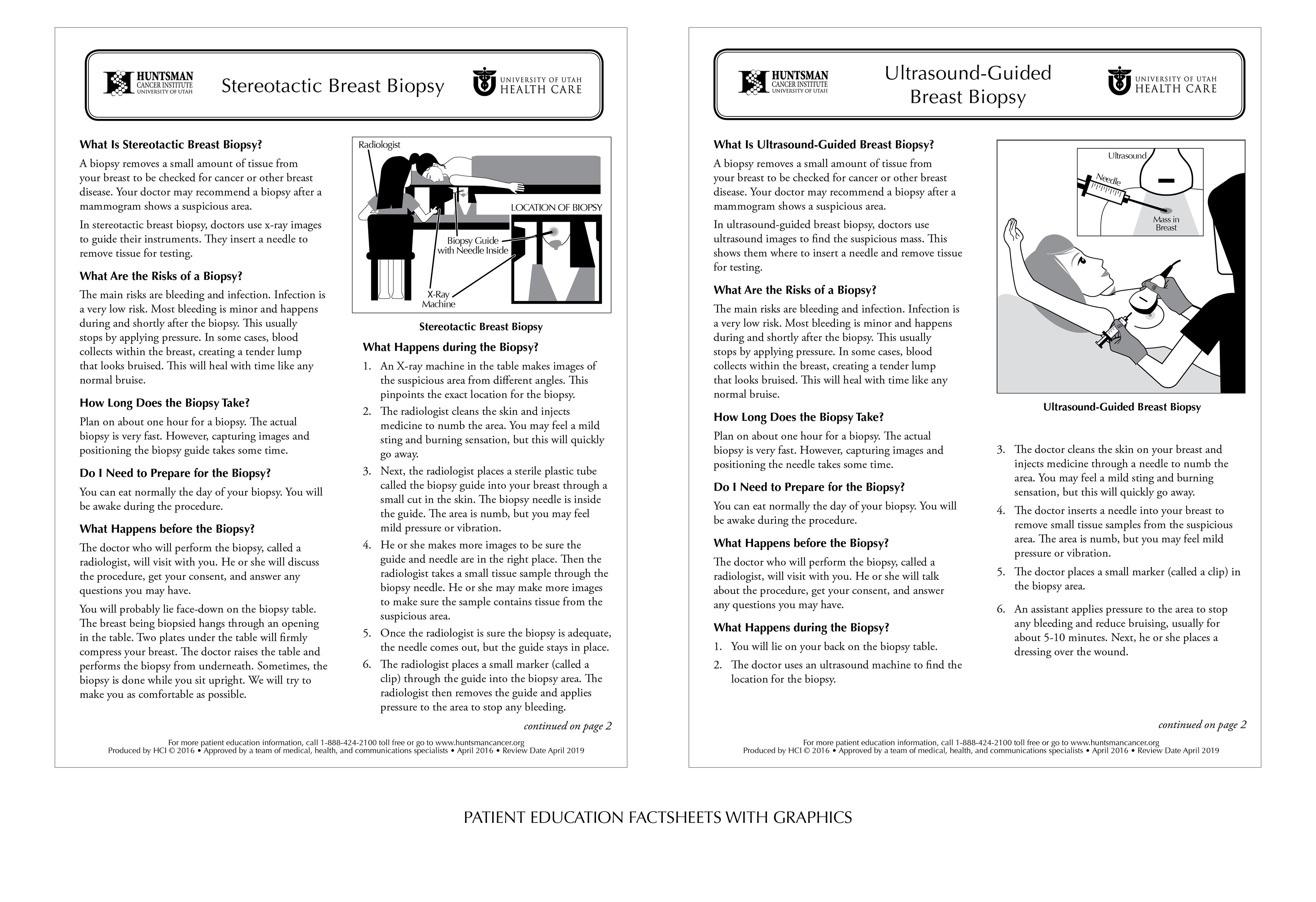 HUNTSMAN CANCER INSTITUTE UNIVERSITY OF UTAH

Stereotactic Breast Biopsy

UNIVERSITY OF UTAH HEALTH CARE

What Is Stereotactic Breast Biopsy?

A biopsy removes a small amount of tissue from your breast to be checked for cancer or other breast disease. Your doctor may recommend a biopsy after a mammogram shows a suspicious area.

In stereotactic breast biopsy, doctors use x-ray images to guide their instruments. They insert a needle to remove tissue for testing.

What Are the Risks of a Biopsy?

The main risks are bleeding and infection. Infection is a very low risk. Most bleeding is minor and happens during and shortly after the biopsy. This usually stops by applying pressure. In some cases, blood collects within the breast, creating a tender lump that looks bruised. This will heal with time like any normal bruise.

How Long Does the Biopsy Take?

Plan on about one hour for a biopsy. The actual biopsy is very fast. However, capturing images and positioning the biopsy guide takes some time.

Do I Need to Prepare for the Biopsy?

You can eat normally the day of your biopsy. You will be awake during the procedure.

What Happens before the Biopsy?

The doctor who will perform the biopsy, called a radiologist, will visit with you. He or she will discuss the procedure, get your consent, and answer any questions you may have.

You will probably lie face-down on the biopsy table. The breast being biopsied hangs through an opening in the table. Two plates under the table will firmly compress your breast. The doctor raises the table and performs the biopsy from underneath. Sometimes, the biopsy is done while you sit upright. We will try to make you as comfortable as possible.

Radiologist

LOCATION OF BIOPSY

Biopsy Guide with Needle Inside

X-Ray Machine

Stereotactic Breast Biopsy

What Happens during the Biopsy?

1. An X-ray machine in the table makes images of the suspicious area from different angles. This pinpoints the exact location for the biopsy.
2. The radiologist cleans the skin and injects medicine to numb the area. You may feel a mild sting and burning sensation, but this will quickly go away.
3. Next, the radiologist places a sterile plastic tube called the biopsy guide into your breast through a small cut in the skin. The biopsy needle is inside the guide. The area is numb, but you may feel mild pressure or vibration.
4. He or she makes more images to be sure the guide and needle are in the right place. Then the radiologist takes a small tissue sample through the biopsy needle. He or she may make more images to make sure the sample contains tissue from the suspicious area.
5. Once the radiologist is sure the biopsy is adequate, the needle comes out, but the guide stays in place.
6. The radiologist places a small marker (called a clip) through the guide into the biopsy area. The radiologist then removes the guide and applies pressure to the area to stop any bleeding.

continued on page 2

For more patient education information, call 1-888-424-2100 toll free or go to www.huntsmancancer.org
Produced by HCI © 2016 • Approved by a team of medical, health, and communications specialists • April 2016 • Review Date April 2019

HUNTSMAN CANCER INSTITUTE UNIVERSITY OF UTAH

Ultrasound-Guided Breast Biopsy

UNIVERSITY OF UTAH HEALTH CARE

What Is Ultrasound-Guided Breast Biopsy?

A biopsy removes a small amount of tissue from your breast to be checked for cancer or other breast disease. Your doctor may recommend a biopsy after a mammogram shows a suspicious area.

In ultrasound-guided breast biopsy, doctors use ultrasound images to find the suspicious mass. This shows them where to insert a needle and remove tissue for testing.

What Are the Risks of a Biopsy?

The main risks are bleeding and infection. Infection is a very low risk. Most bleeding is minor and happens during and shortly after the biopsy. This usually stops by applying pressure. In some cases, blood collects within the breast, creating a tender lump that looks bruised. This will heal with time like any normal bruise.

How Long Does the Biopsy Take?

Plan on about one hour for a biopsy. The actual biopsy is very fast. However, capturing images and positioning the needle takes some time.

Do I Need to Prepare for the Biopsy?

You can eat normally the day of your biopsy. You will be awake during the procedure.

What Happens before the Biopsy?

The doctor who will perform the biopsy, called a radiologist, will visit with you. He or she will talk about the procedure, get your consent, and answer any questions you may have.

What Happens during the Biopsy?

1. You will lie on your back on the biopsy table.
2. The doctor uses an ultrasound machine to find the location for the biopsy.

Ultrasound

Needle

Mass in Breast

Ultrasound-Guided Breast Biopsy

3. The doctor cleans the skin on your breast and injects medicine through a needle to numb the area. You may feel a mild sting and burning sensation, but this will quickly go away.
4. The doctor inserts a needle into your breast to remove small tissue samples from the suspicious area. The area is numb, but you may feel mild pressure or vibration.
5. The doctor places a small marker (called a clip) in the biopsy area.
6. An assistant applies pressure to the area to stop any bleeding and reduce bruising, usually for about 5-10 minutes. Next, he or she places a dressing over the wound.

continued on page 2

For more patient education information, call 1-888-424-2100 toll free or go to www.huntsmancancer.org
Produced by HCI © 2016 • Approved by a team of medical, health, and communications specialists • April 2016 • Review Date April 2019

PATIENT EDUCATION FACTSHEETS WITH GRAPHICS