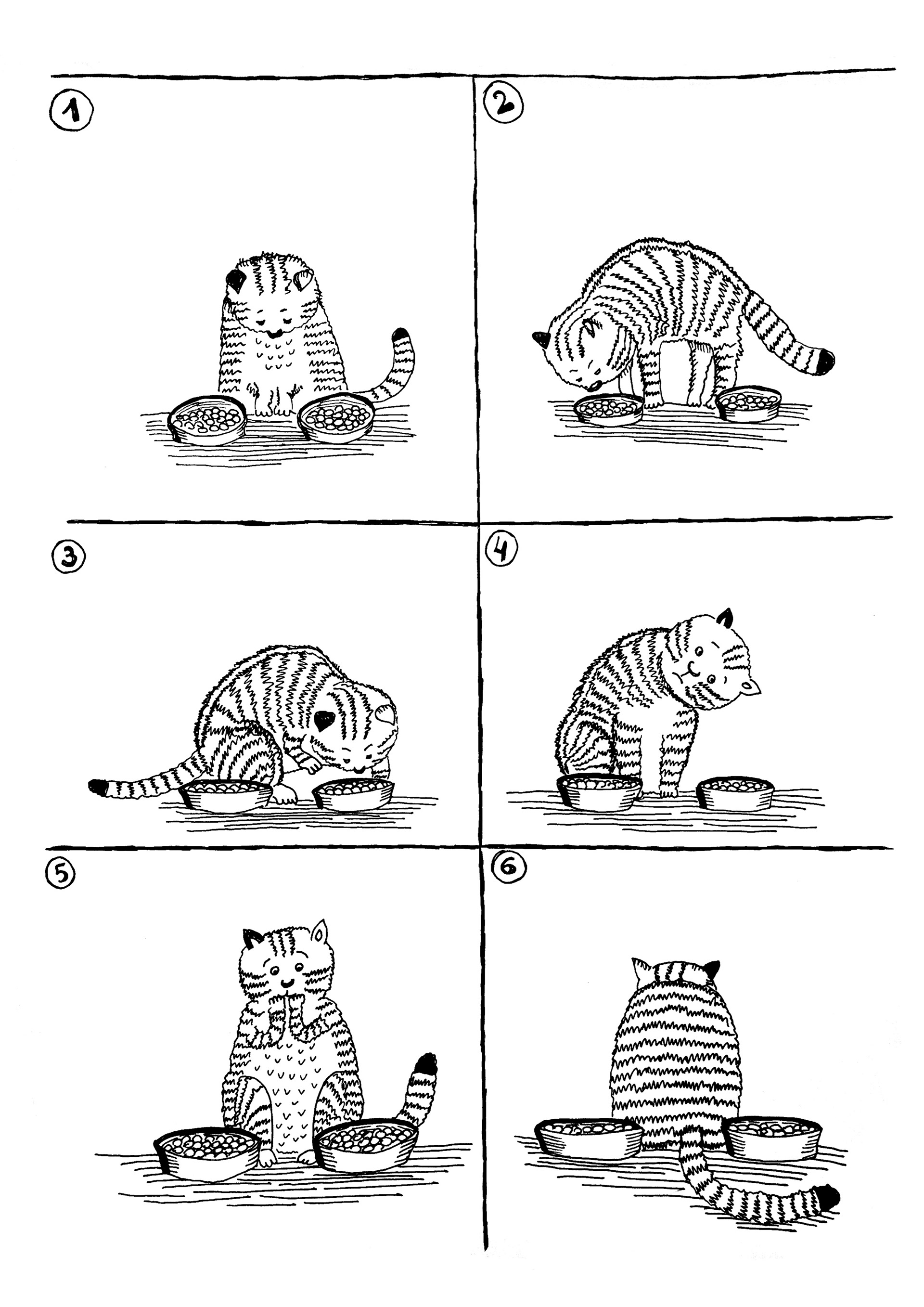 1

2

3

4

5

6