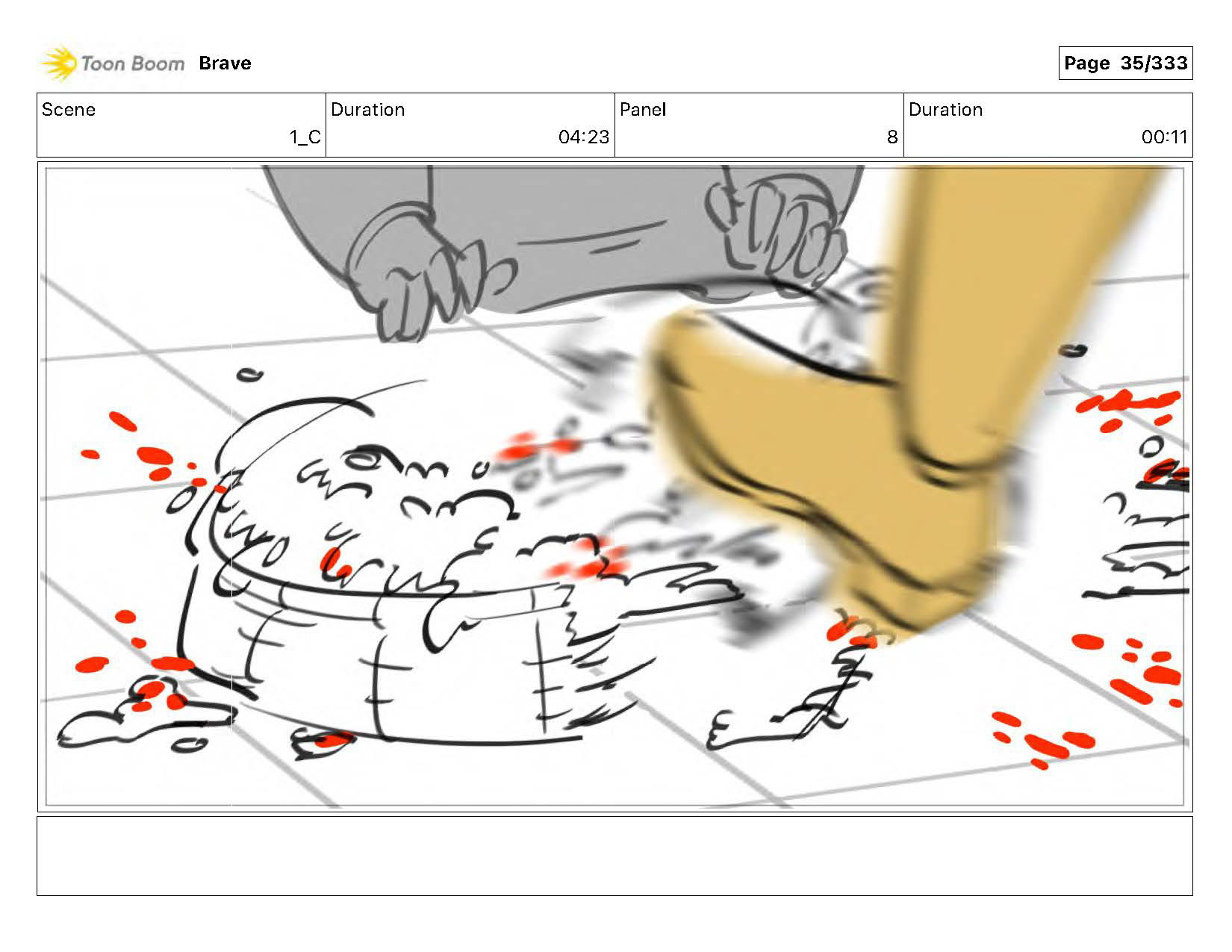 Toon Boom Brave

Page 35/333

| Scene | Duration | Panel | Duration |
|---|---|---|---|
| 1_C | 04:23 | 8 | 00:11 |