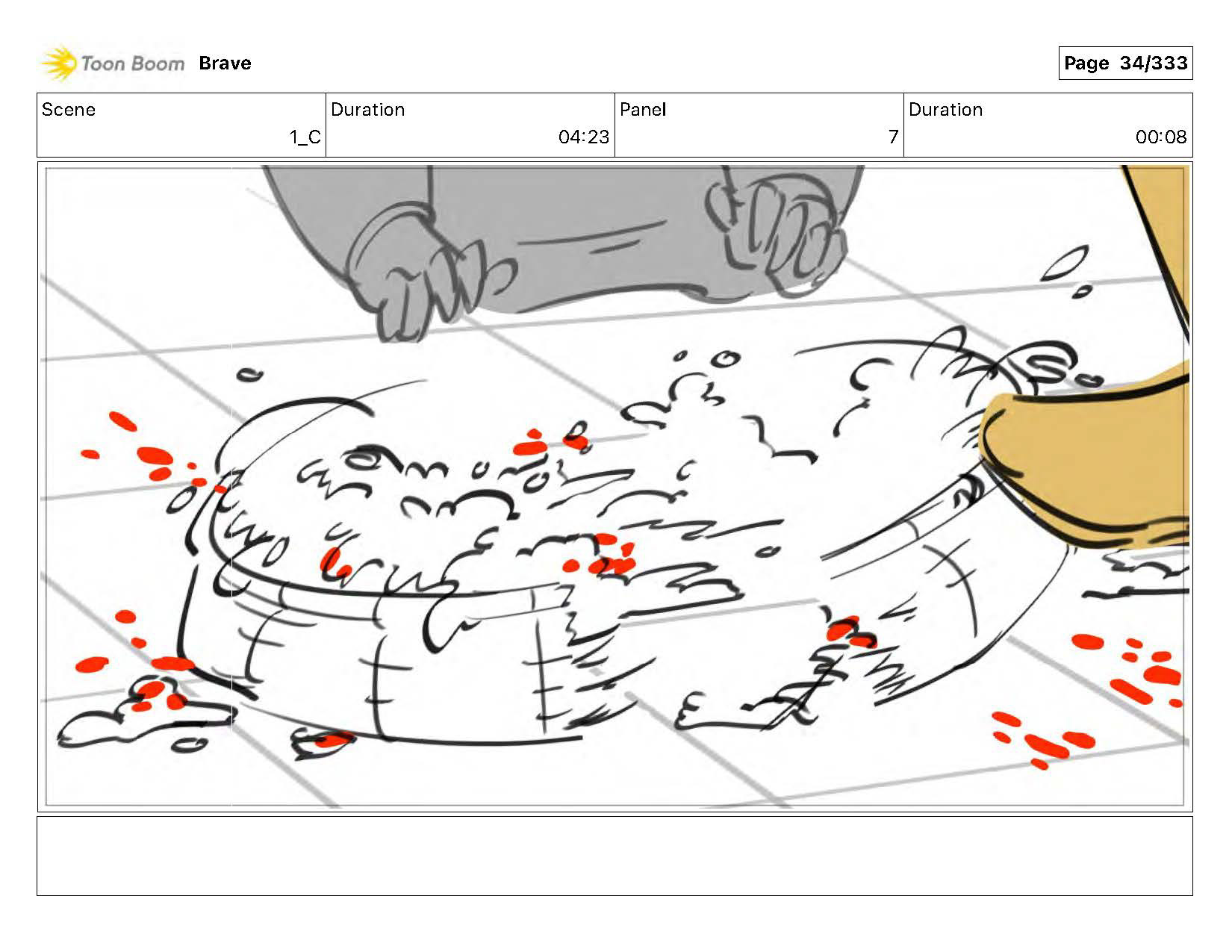 Toon Boom Brave

Page 34/333

| Scene | Duration | Panel | Duration |
|---|---|---|---|
| 1_C | 04:23 | 7 | 00:08 |