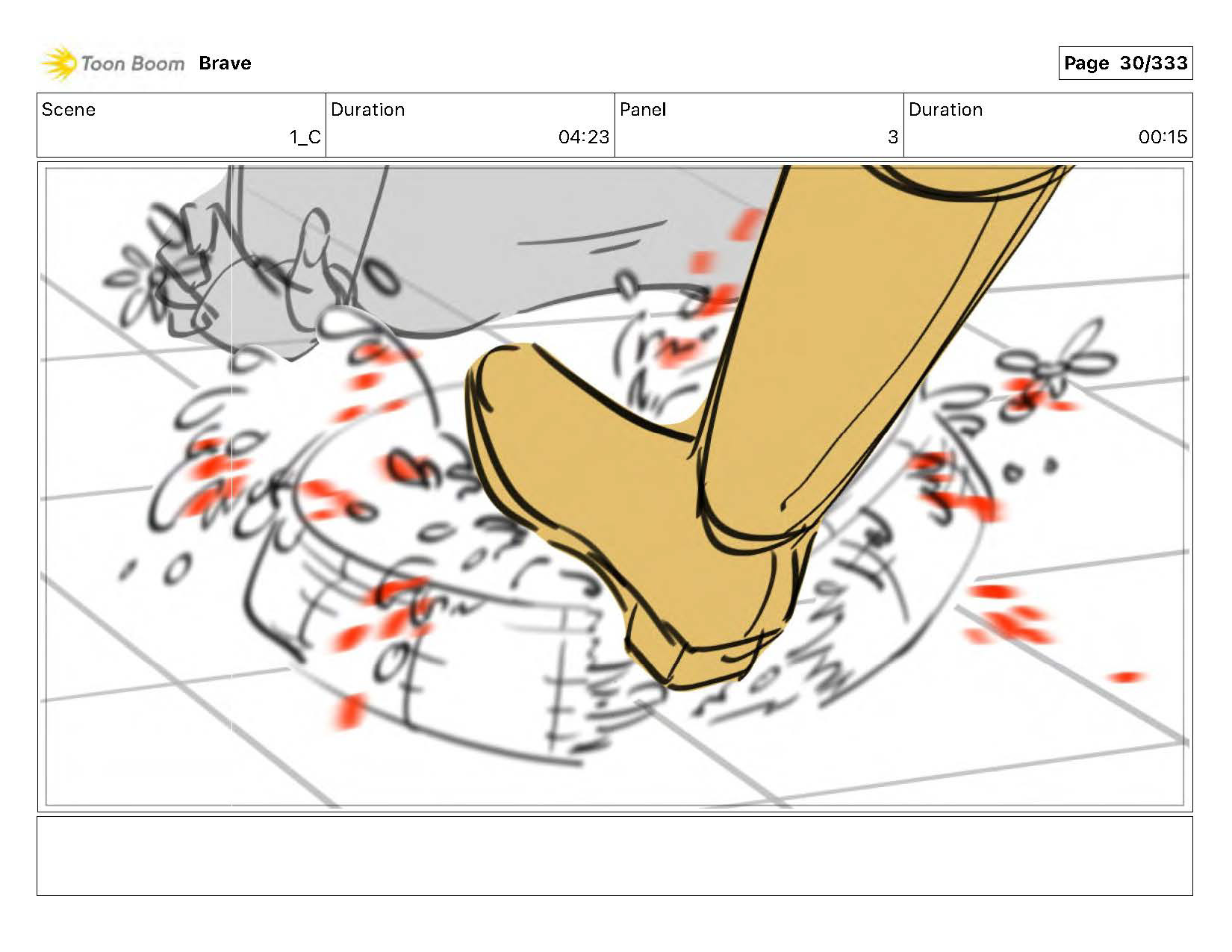 Toon Boom Brave

Page 30/333

| Scene | Duration | Panel | Duration |
|---|---|---|---|
| 1_C | 04:23 | 3 | 00:15 |