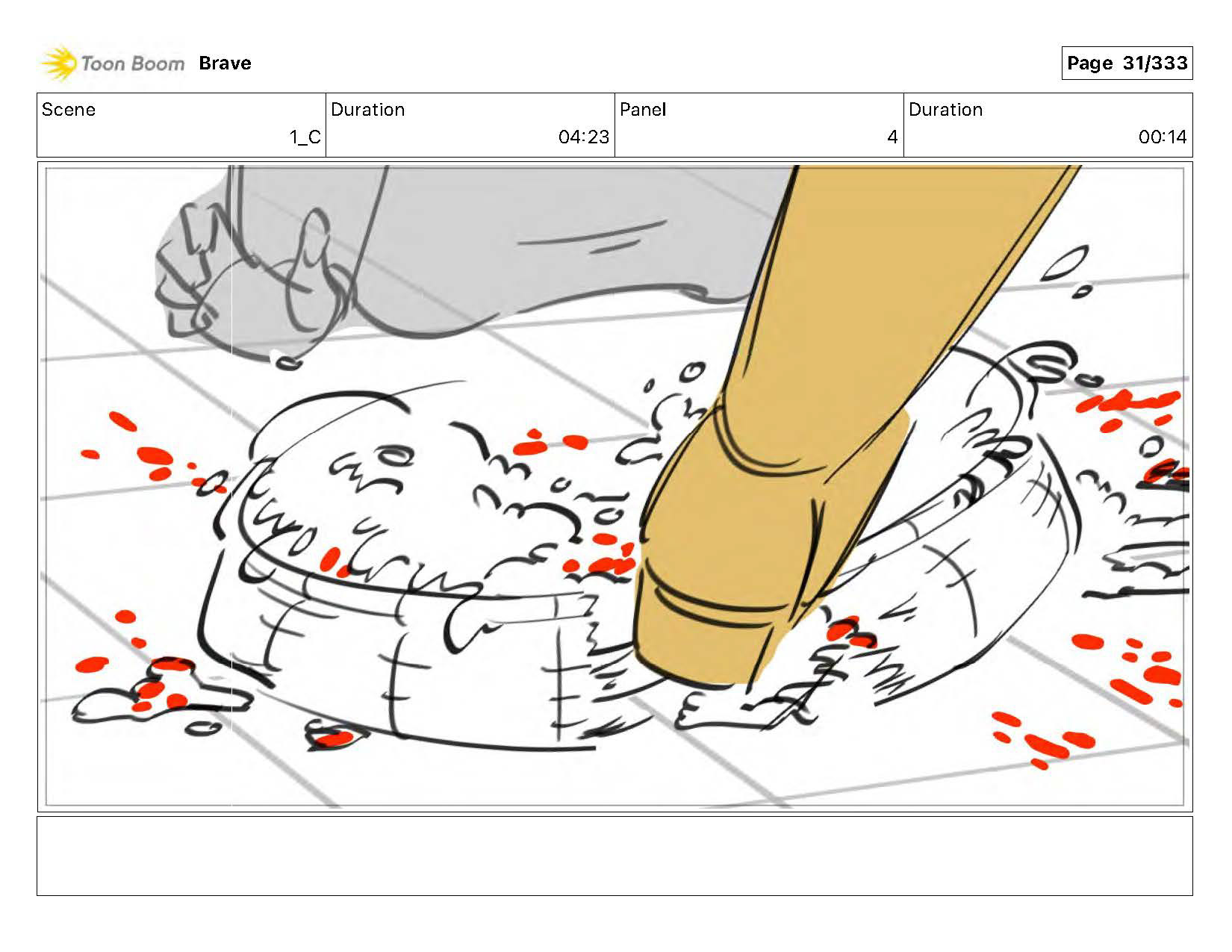 Toon Boom Brave

Page 31/333

| Scene | Duration | Panel | Duration |
|---|---|---|---|
| 1_C | 04:23 | 4 | 00:14 |