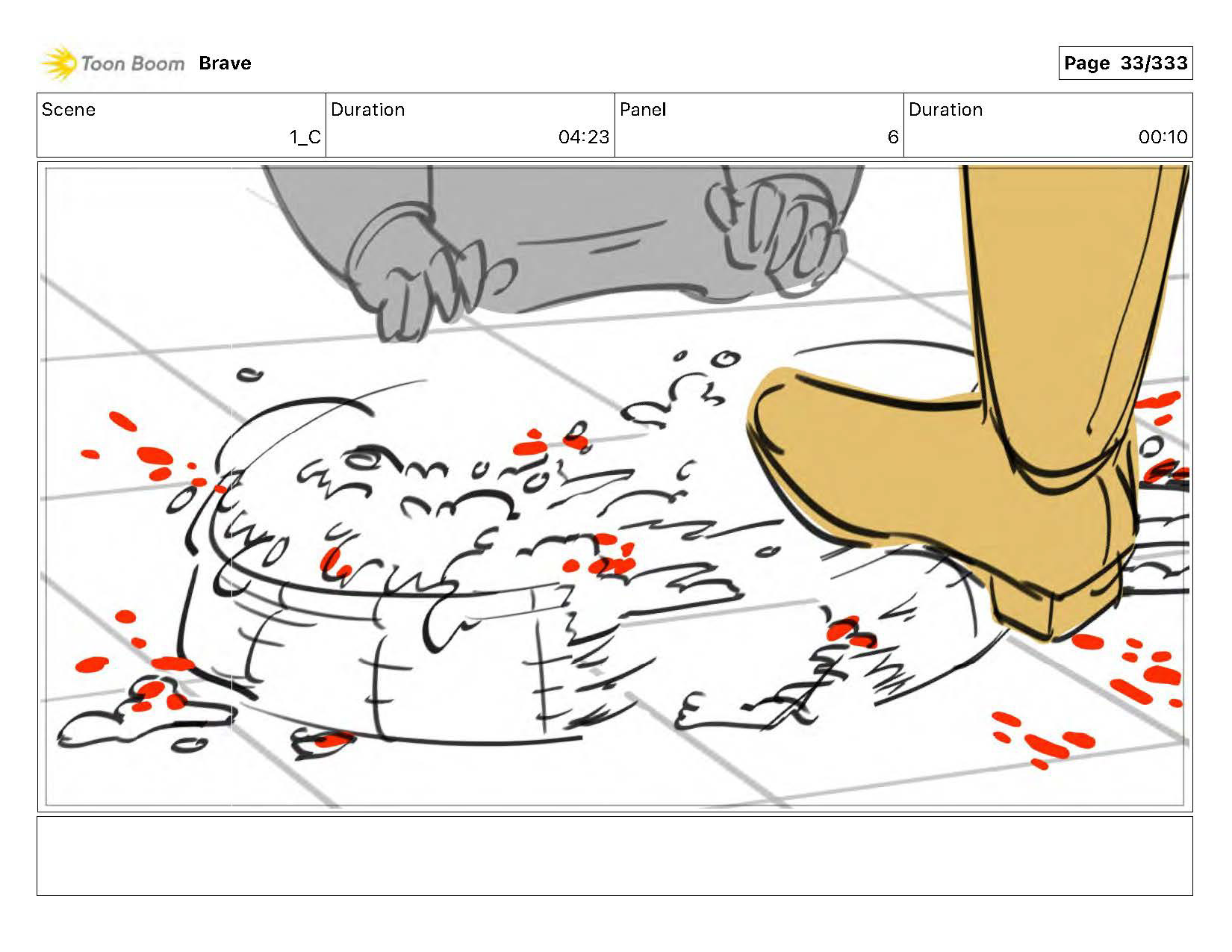 Toon Boom Brave

Page 33/333

| Scene | Duration | Panel | Duration |
|---|---|---|---|
| 1_C | 04:23 | 6 | 00:10 |