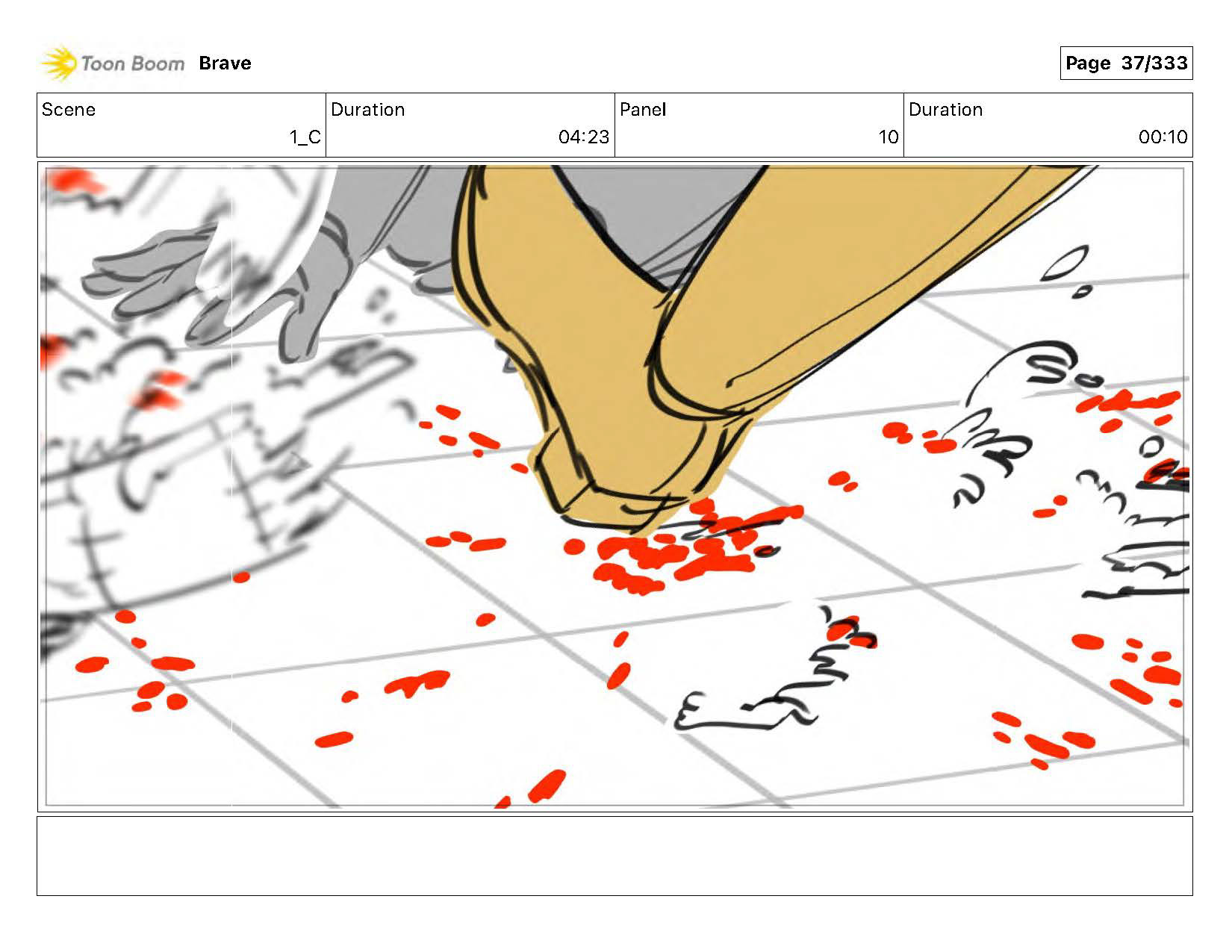 Toon Boom Brave

Page 37/333

| Scene | Duration | Panel | Duration |
|---|---|---|---|
| 1_C | 04:23 | 10 | 00:10 |