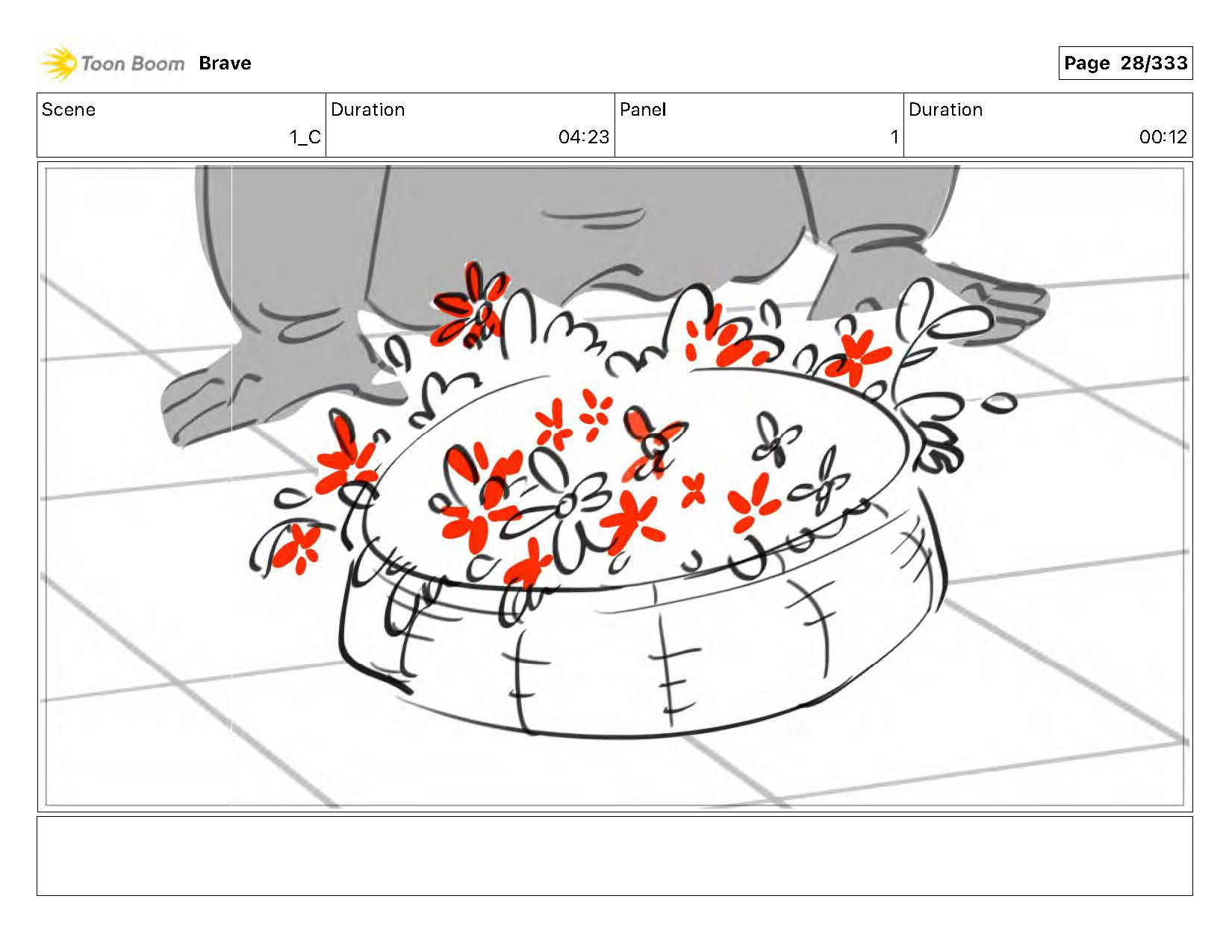 Toon Boom Brave

Page 28/333

| Scene | Duration | Panel | Duration |
|---|---|---|---|
| 1_C | 04:23 | 1 | 00:12 |