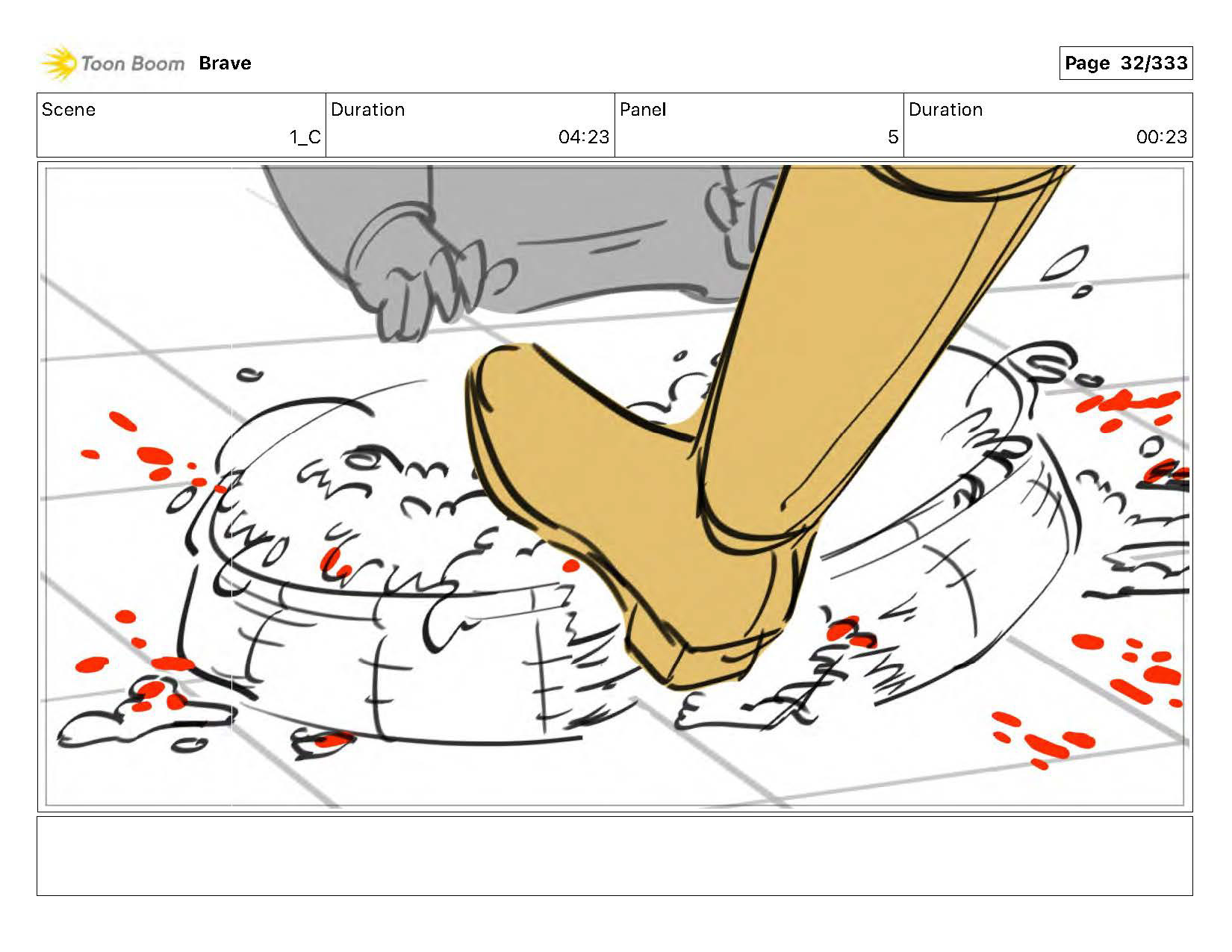 Toon Boom Brave

Page 32/333

| Scene | Duration | Panel | Duration |
|---|---|---|---|
| 1_C | 04:23 | 5 | 00:23 |