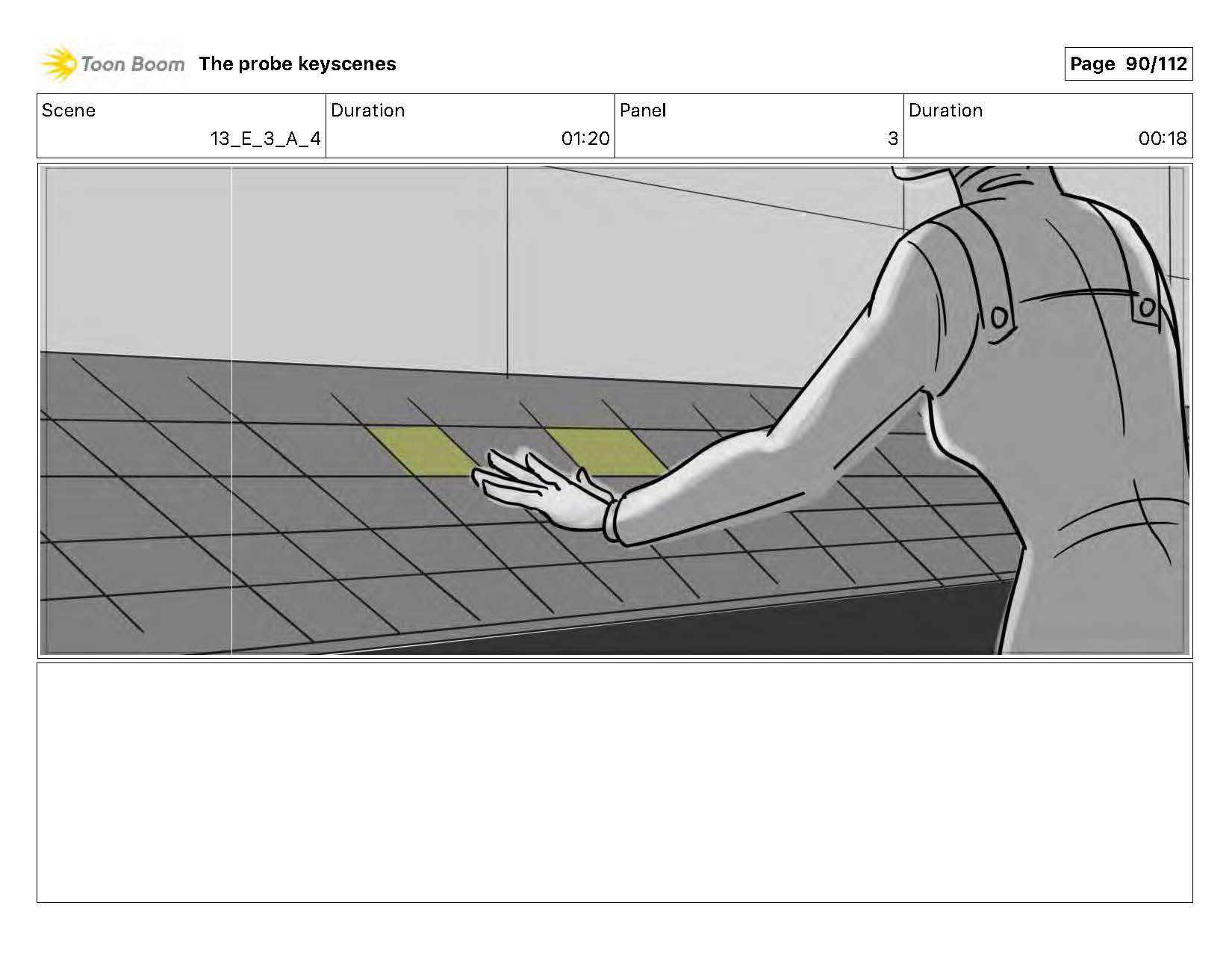 Toon Boom The probe keyscenes

Page 90/112

| Scene | Duration | Panel | Duration |
|---|---|---|---|
| 13_E_3_A_4 | 01:20 | 3 | 00:18 |