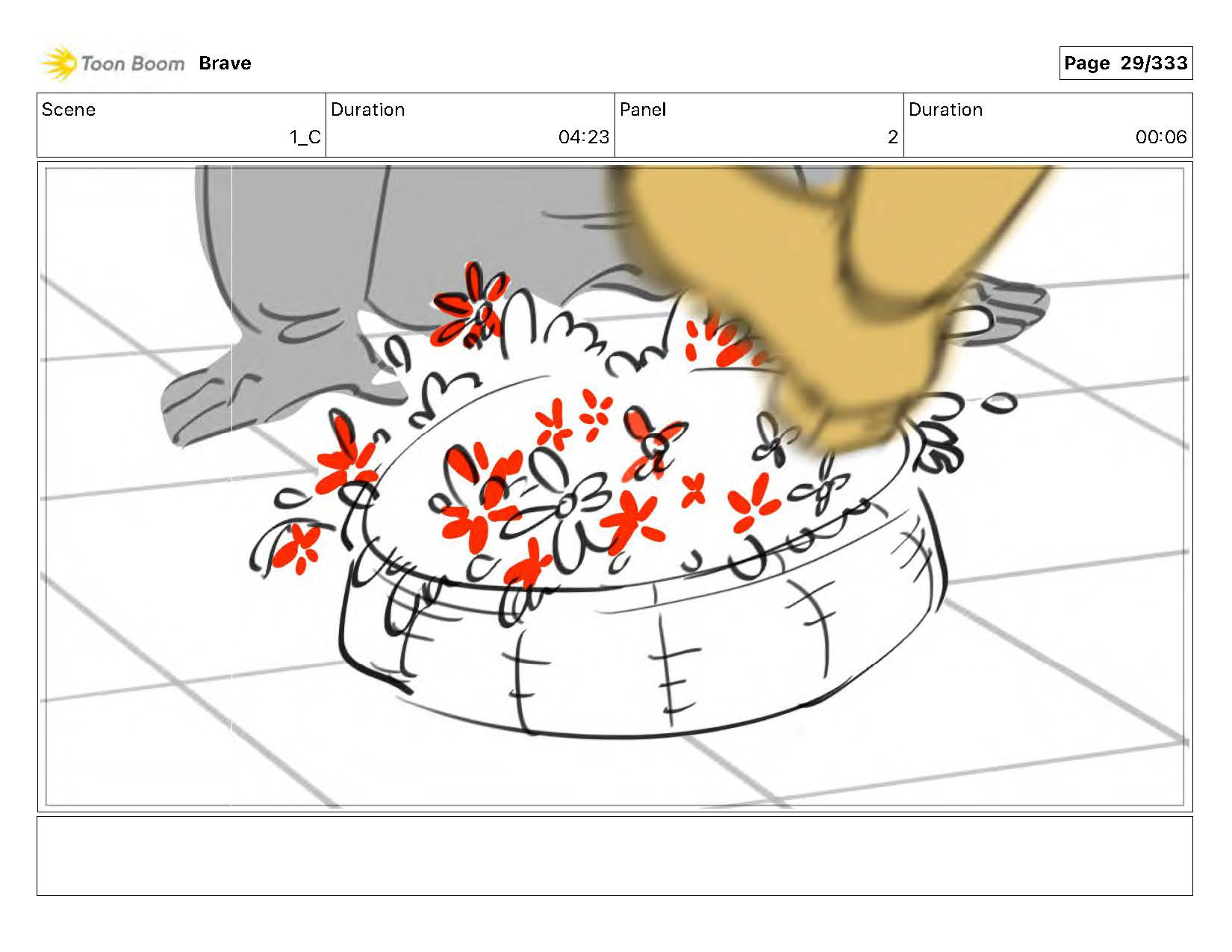 Toon Boom Brave

Page 29/333

| Scene | Duration | Panel | Duration |
|---|---|---|---|
| 1_C | 04:23 | 2 | 00:06 |