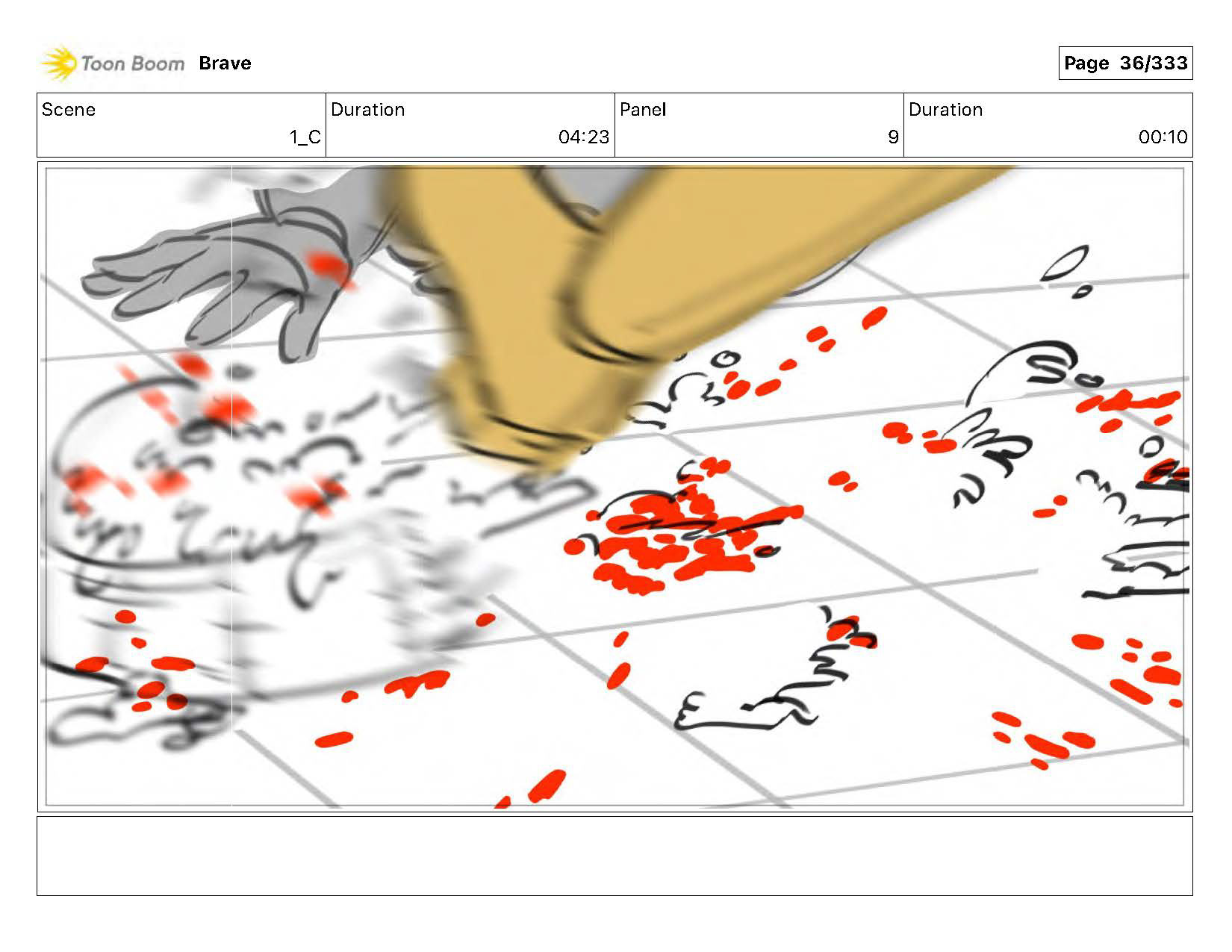 Toon Boom Brave

Page 36/333

| Scene | Duration | Panel | Duration |
|---|---|---|---|
| 1_C | 04:23 | 9 | 00:10 |