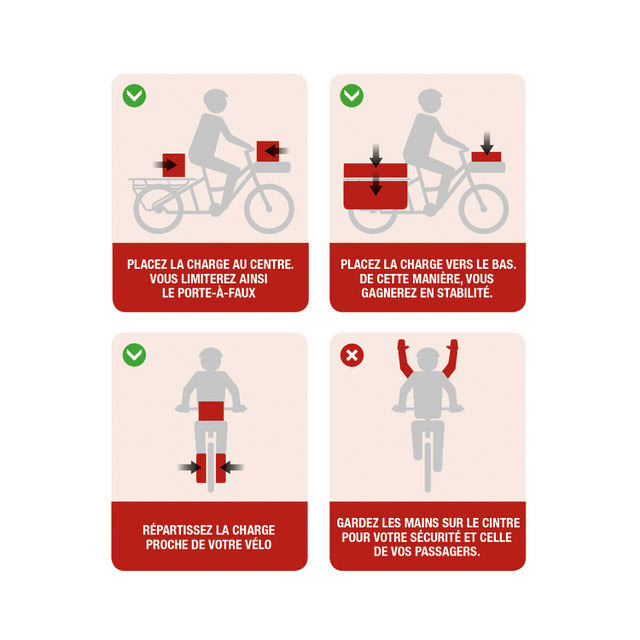 PLACEZ LA CHARGE AU CENTRE. VOUS LIMITEREZ AINSI LE PORTE-À-FAUX

PLACEZ LA CHARGE VERS LE BAS. DE CETTE MANIÈRE, VOUS GAGNEREZ EN STABILITÉ.

RÉPARTISSEZ LA CHARGE PROCHE DE VOTRE VÉLO

GARDEZ LES MAINS SUR LE CINTRE POUR VOTRE SÉCURITÉ ET CELLE DE VOS PASSAGERS.