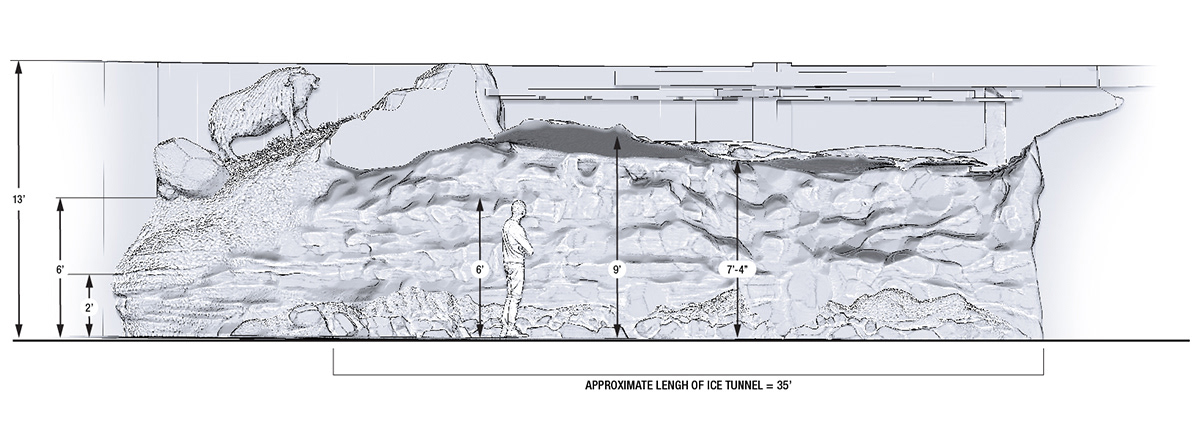 13'
6'
2'
6'
9'
7'-4"
APPROXIMATE LENGH OF ICE TUNNEL = 35'