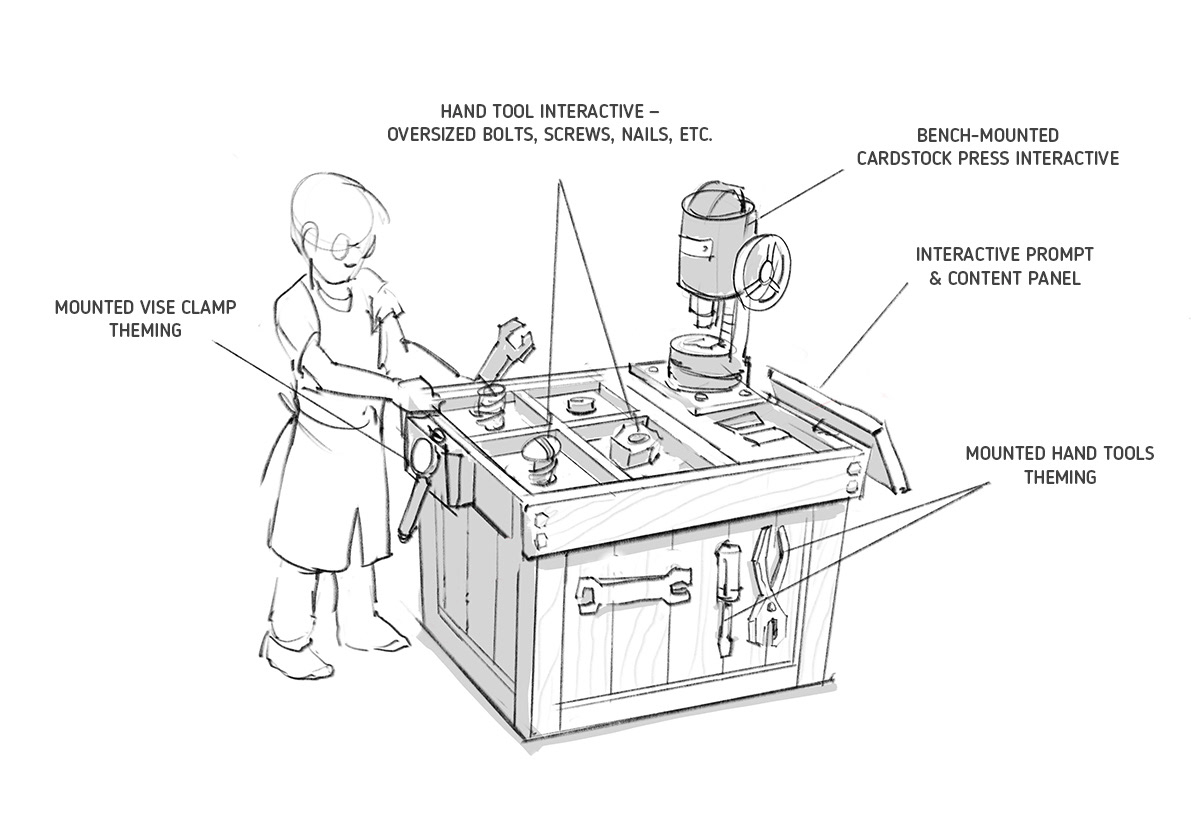 HAND TOOL INTERACTIVE – OVERSIZED BOLTS, SCREWS, NAILS, ETC.

BENCH-MOUNTED CARDSTOCK PRESS INTERACTIVE

INTERACTIVE PROMPT & CONTENT PANEL

MOUNTED VISE CLAMP THEMING

MOUNTED HAND TOOLS THEMING