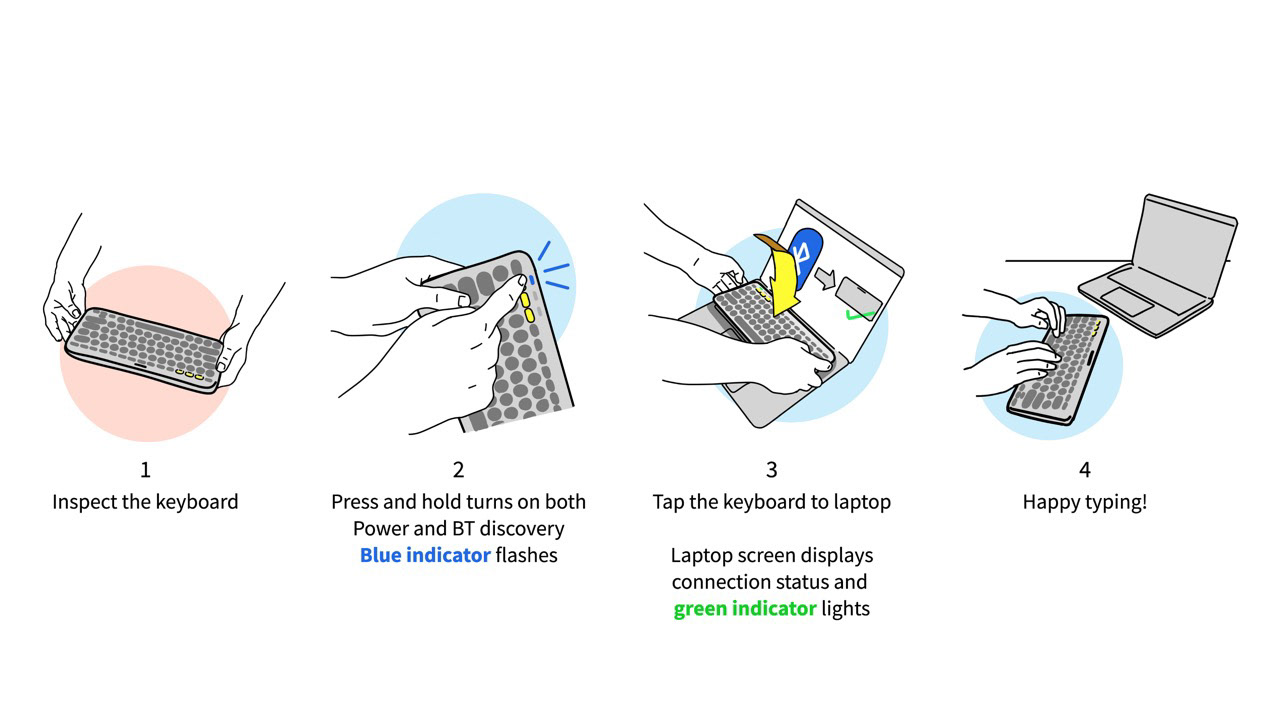 1
Inspect the keyboard

2
Press and hold turns on both Power and BT discovery
Blue indicator flashes

3
Tap the keyboard to laptop

Laptop screen displays connection status and green indicator lights

4
Happy typing!