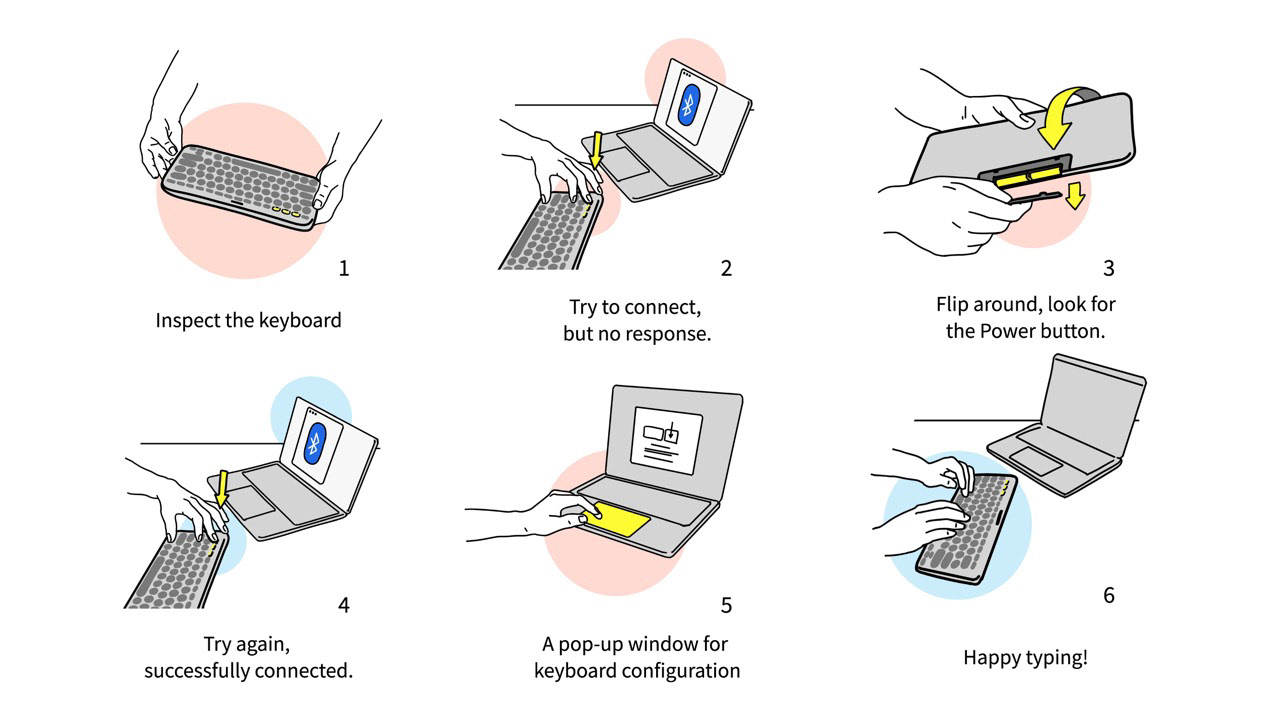 1

Inspect the keyboard

2

Try to connect, but no response.

3

Flip around, look for the Power button.

4

Try again, successfully connected.

5

A pop-up window for keyboard configuration

6

Happy typing!