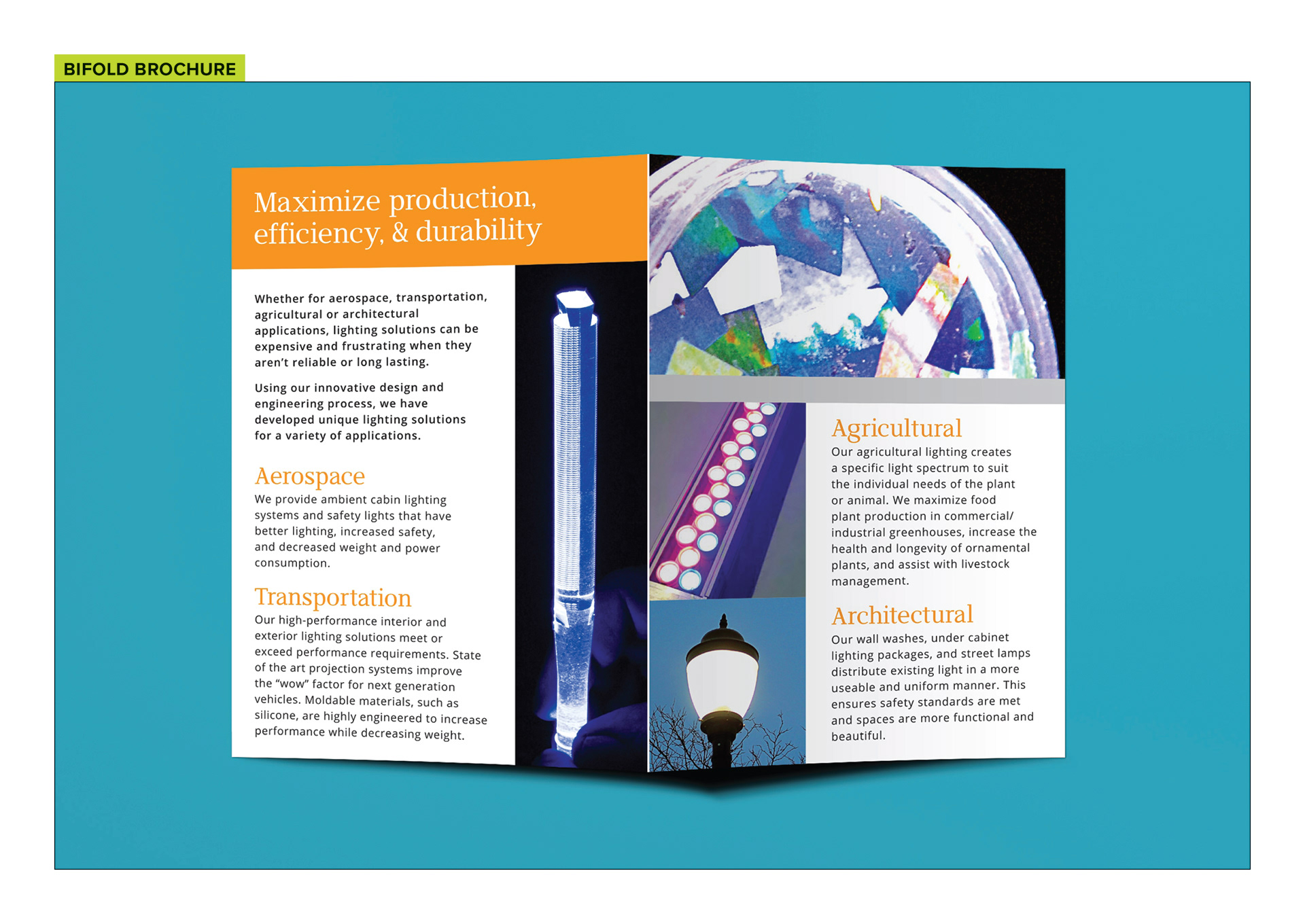 BIFOLD BROCHURE

Maximize production, efficiency, & durability

Whether for aerospace, transportation, agricultural or architectural applications, lighting solutions can be expensive and frustrating when they aren't reliable or long lasting.

Using our innovative design and engineering process, we have developed unique lighting solutions for a variety of applications.

Aerospace
We provide ambient cabin lighting systems and safety lights that have better lighting, increased safety, and decreased weight and power consumption.

Transportation
Our high-performance interior and exterior lighting solutions meet or exceed performance requirements. State of the art projection systems improve the "wow" factor for next generation vehicles. Moldable materials, such as silicone, are highly engineered to increase performance while decreasing weight.

Agricultural
Our agricultural lighting creates a specific light spectrum to suit the individual needs of the plant or animal. We maximize food plant production in commercial/ industrial greenhouses, increase the health and longevity of ornamental plants, and assist with livestock management.

Architectural
Our wall washes, under cabinet lighting packages, and street lamps distribute existing light in a more useable and uniform manner. This ensures safety standards are met and spaces are more functional and beautiful.