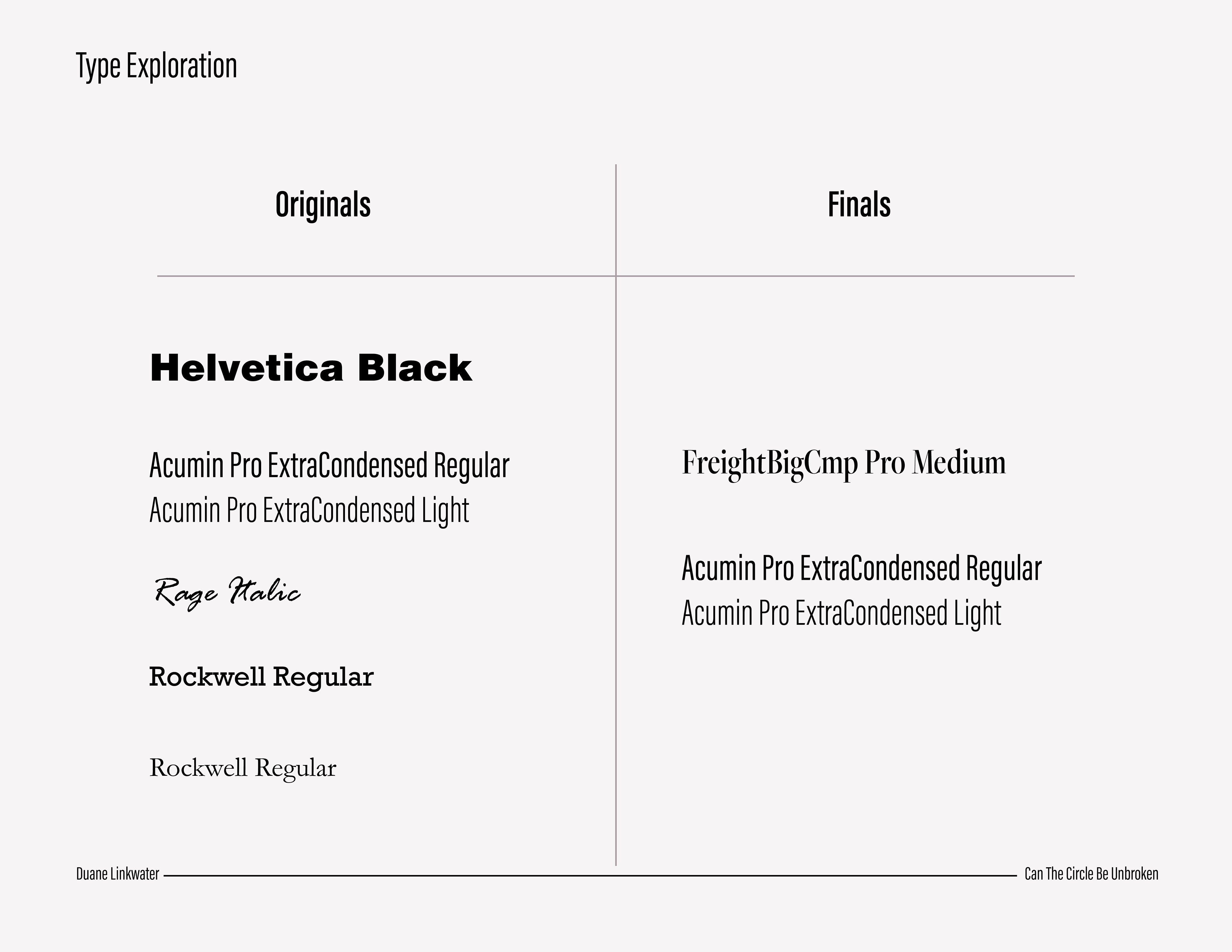 Type Exploration

Originals

Helvetica Black

Acumin Pro ExtraCondensed Regular
Acumin Pro ExtraCondensed Light

Rage Italic

Rockwell Regular

Rockwell Regular

Finals

FreightBigCmp Pro Medium

Acumin Pro ExtraCondensed Regular
Acumin Pro ExtraCondensed Light

Duane Linkwater

Can The Circle Be Unbroken