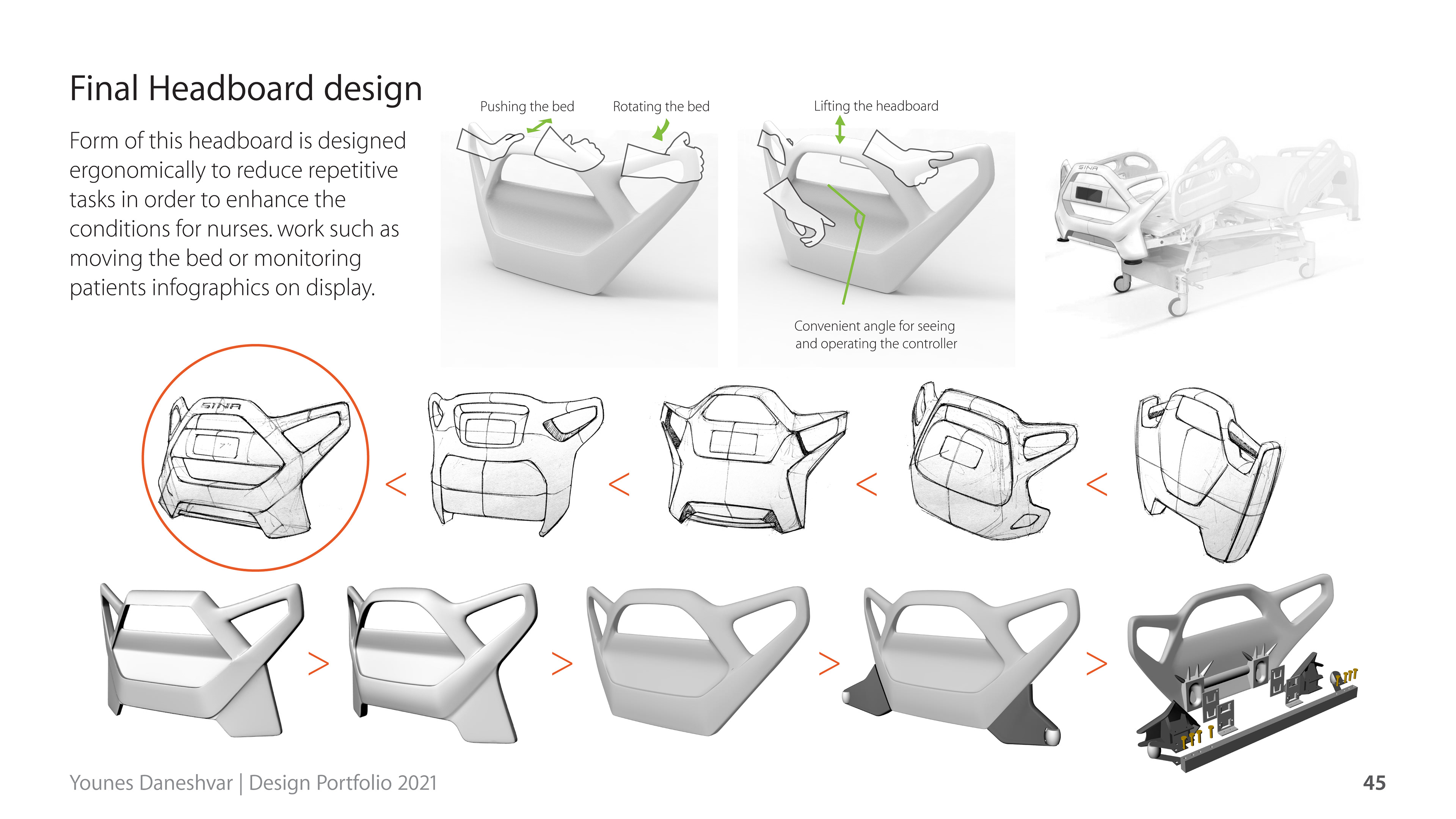 Final Headboard design

Form of this headboard is designed ergonomically to reduce repetitive tasks in order to enhance the conditions for nurses. work such as moving the bed or monitoring patients infographics on display.

Pushing the bed

Rotating the bed

Lifting the headboard

Convenient angle for seeing and operating the controller

SINA

SINA

<

<

<

<

>

>

>

>

Younes Daneshvar | Design Portfolio 2021

45