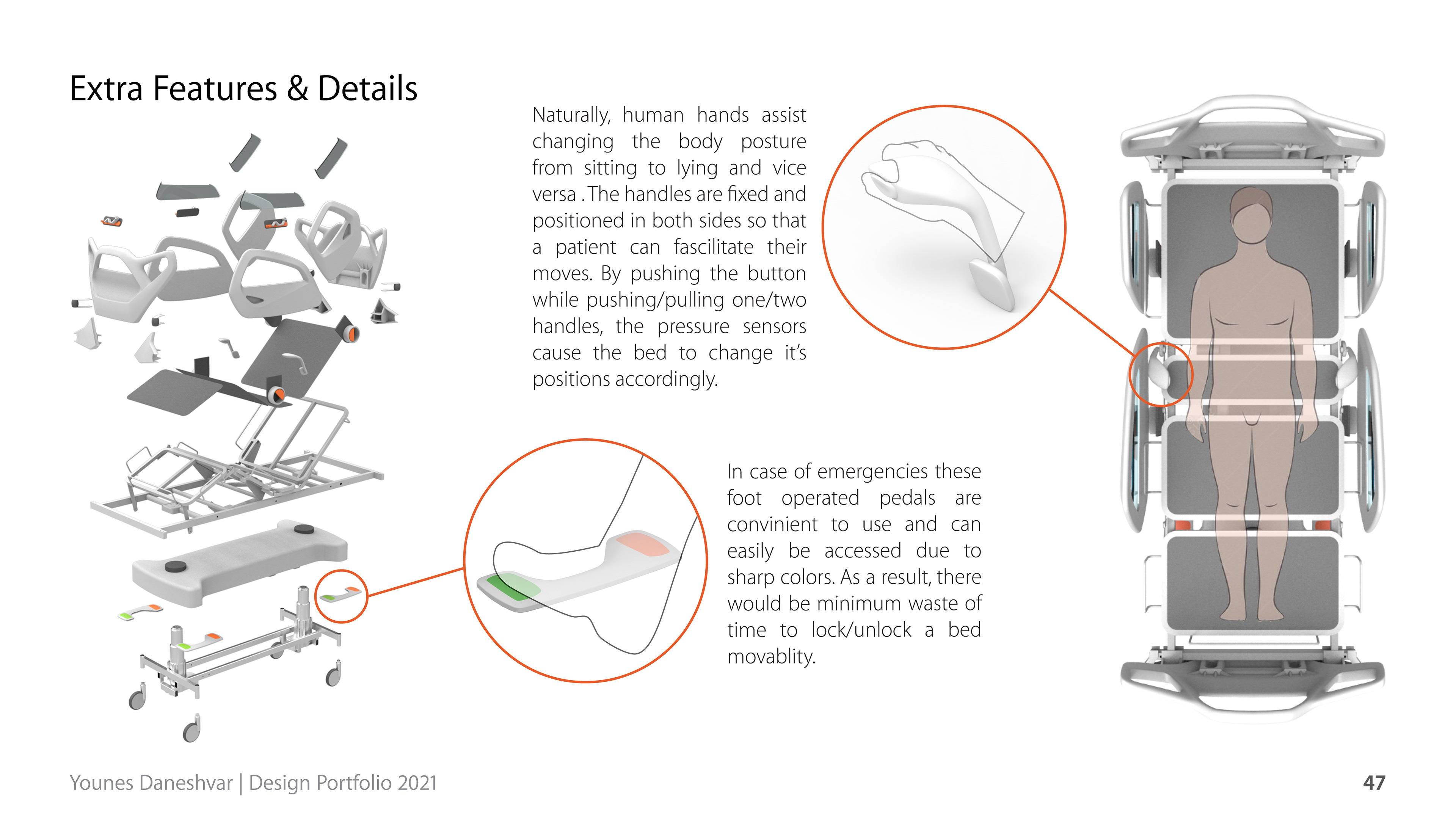 Extra Features & Details

Naturally, human hands assist changing the body posture from sitting to lying and vice versa . The handles are fixed and positioned in both sides so that a patient can fascilitate their moves. By pushing the button while pushing/pulling one/two handles, the pressure sensors cause the bed to change it's positions accordingly.

In case of emergencies these foot operated pedals are convinient to use and can easily be accessed due to sharp colors. As a result, there would be minimum waste of time to lock/unlock a bed movablity.

Younes Daneshvar | Design Portfolio 2021

47