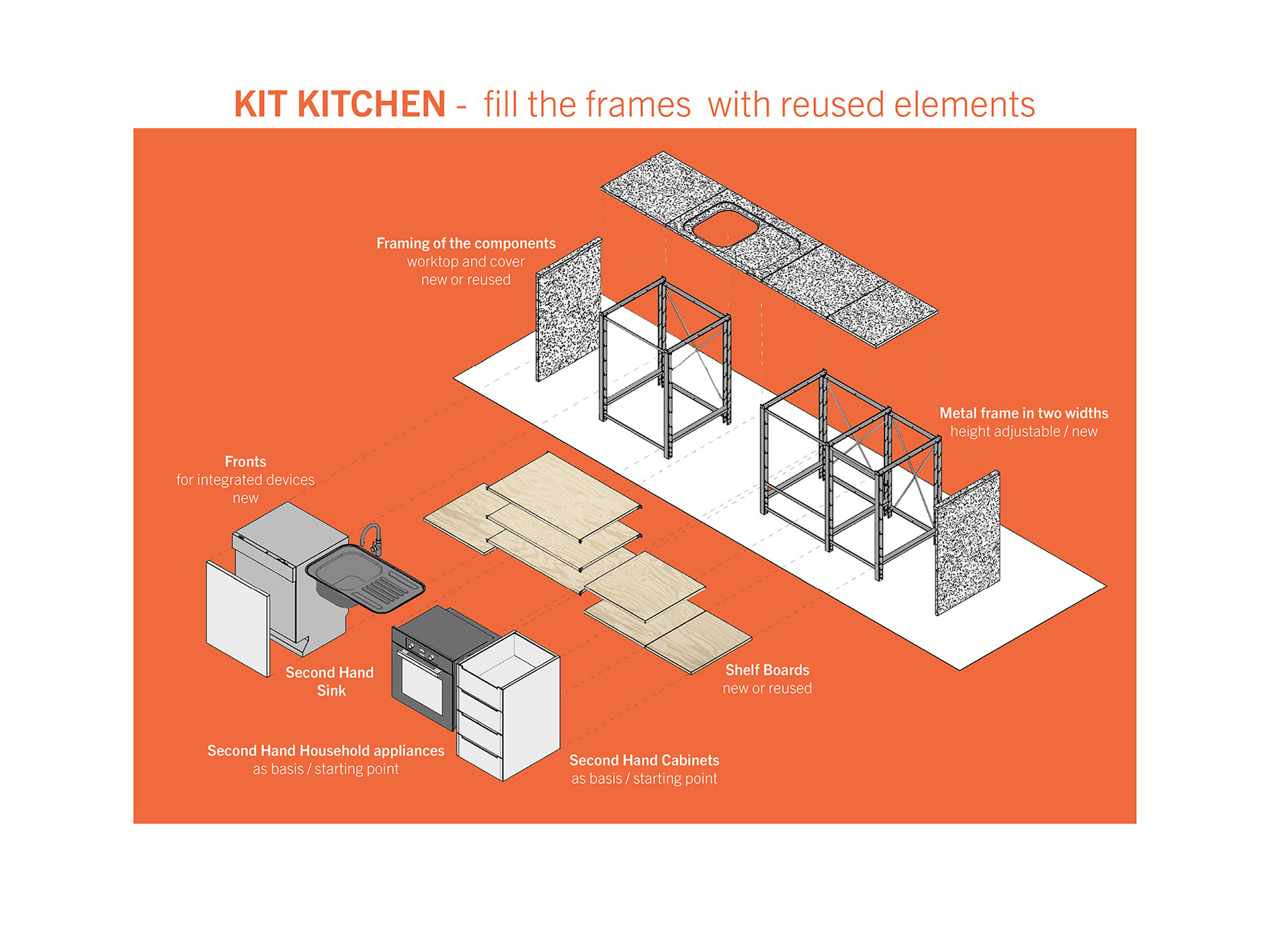 KIT KITCHEN - fill the frames with reused elements

Framing of the components
worktop and cover
new or reused

Metal frame in two widths
height adjustable / new

Fronts
for integrated devices
new

Second Hand
Sink

Shelf Boards
new or reused

Second Hand Household appliances
as basis / starting point

Second Hand Cabinets
as basis / starting point