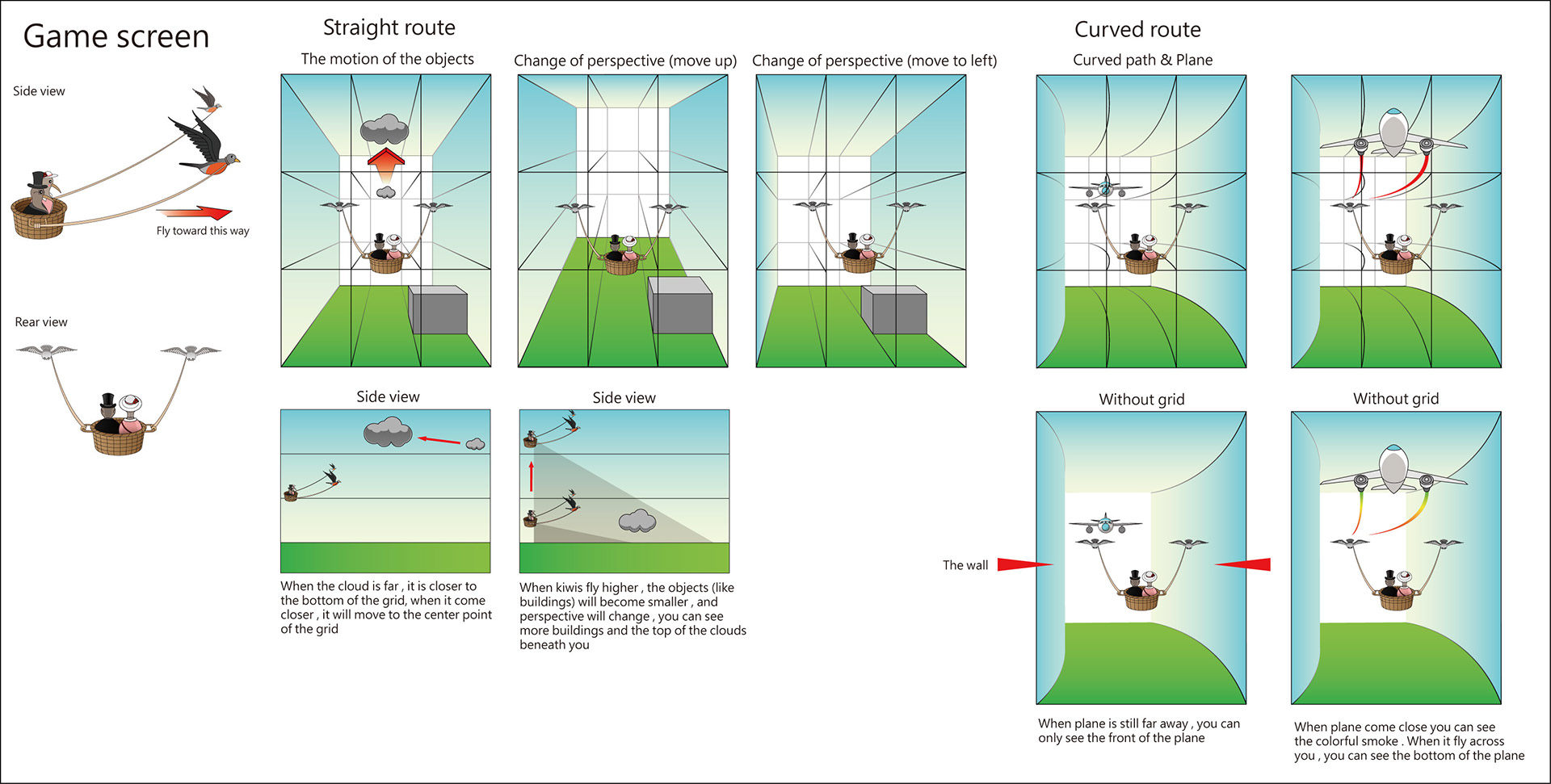 Game screen

Side view

Fly toward this way

Rear view

Straight route

The motion of the objects

Change of perspective (move up)

Change of perspective (move to left)

Side view

When the cloud is far , it is closer to the bottom of the grid, when it come closer , it will move to the center point of the grid

Side view

When kiwis fly higher , the objects (like buildings) will become smaller , and perspective will change , you can see more buildings and the top of the clouds beneath you

Curved route

Curved path & Plane

Without grid

The wall

When plane is still far away , you can only see the front of the plane

Without grid

When plane come close you can see the colorful smoke . When it fly across you , you can see the bottom of the plane