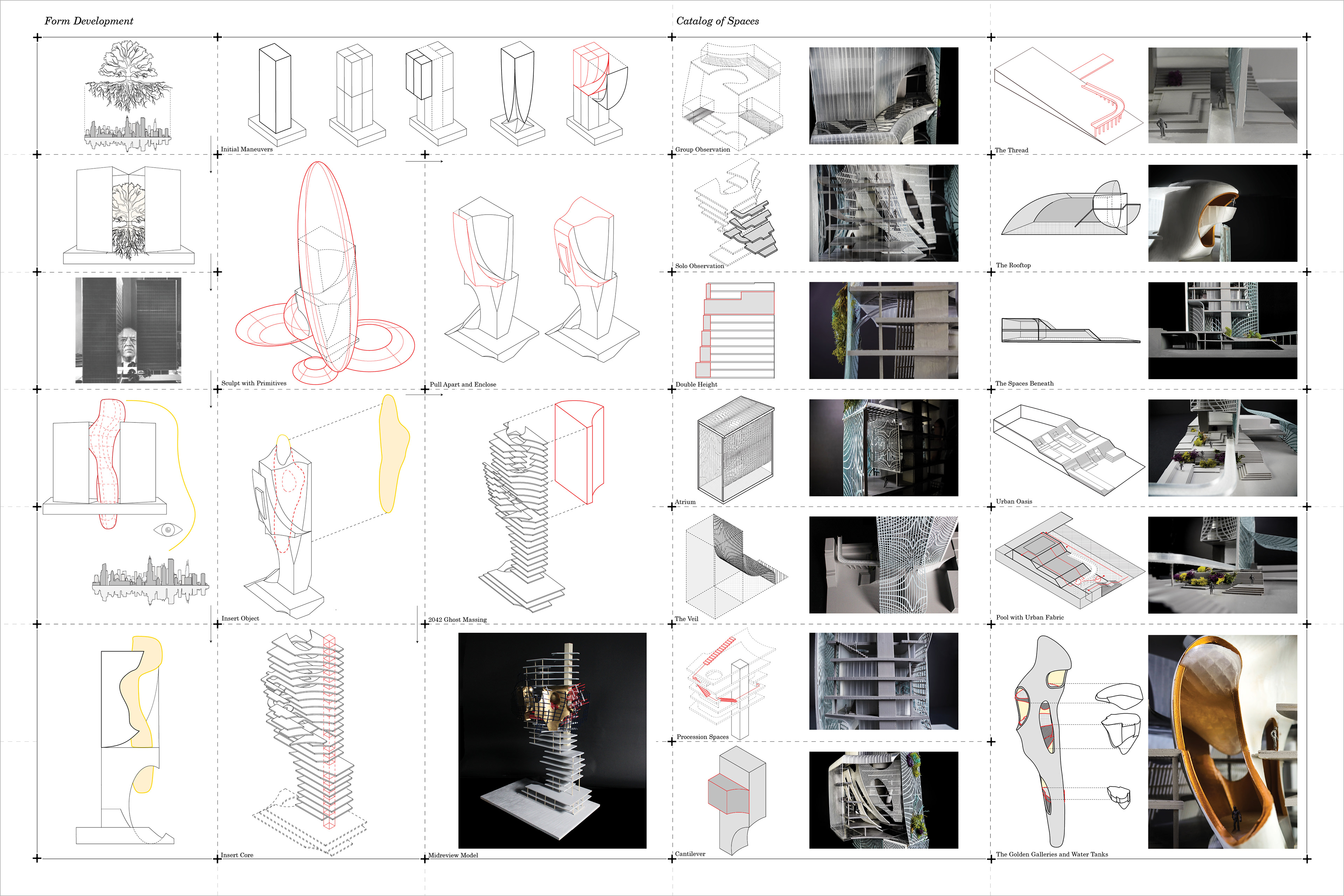 Form Development

Initial Maneuvers

Sculpt with Primitives

Pull Apart and Enclose

Insert Object

2042 Ghost Massing

Insert Core

Midreview Model

Catalog of Spaces

Group Observation

Solo Observation

Double Height

Atrium

The Veil

Procession Spaces

Cantilever

The Thread

The Rooftop

The Spaces Beneath

Urban Oasis

Pool with Urban Fabric

The Golden Galleries and Water Tanks