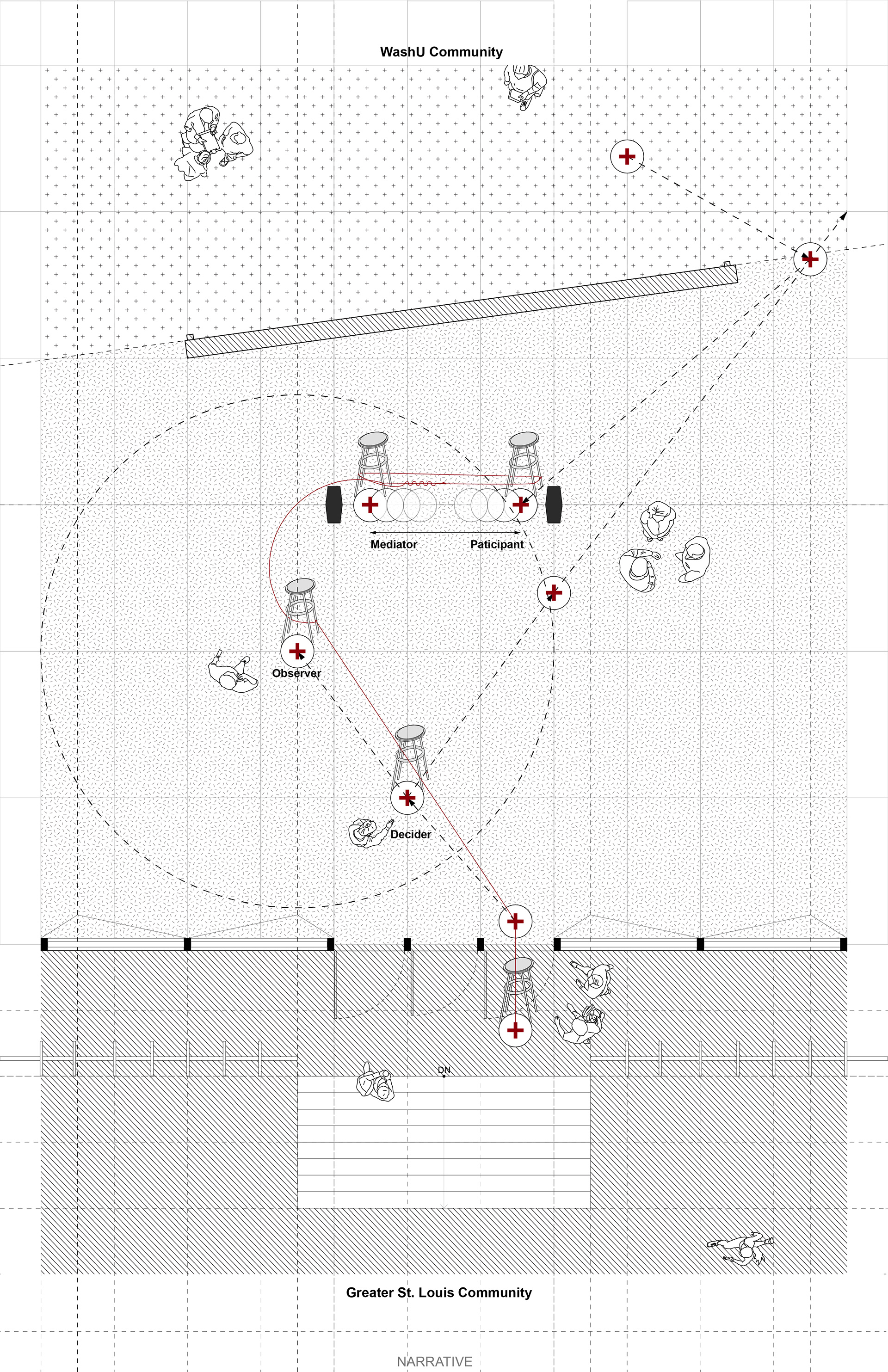 WashU Community

Mediator

Paticipant

Observer

Decider

DN

Greater St. Louis Community

NARRATIVE