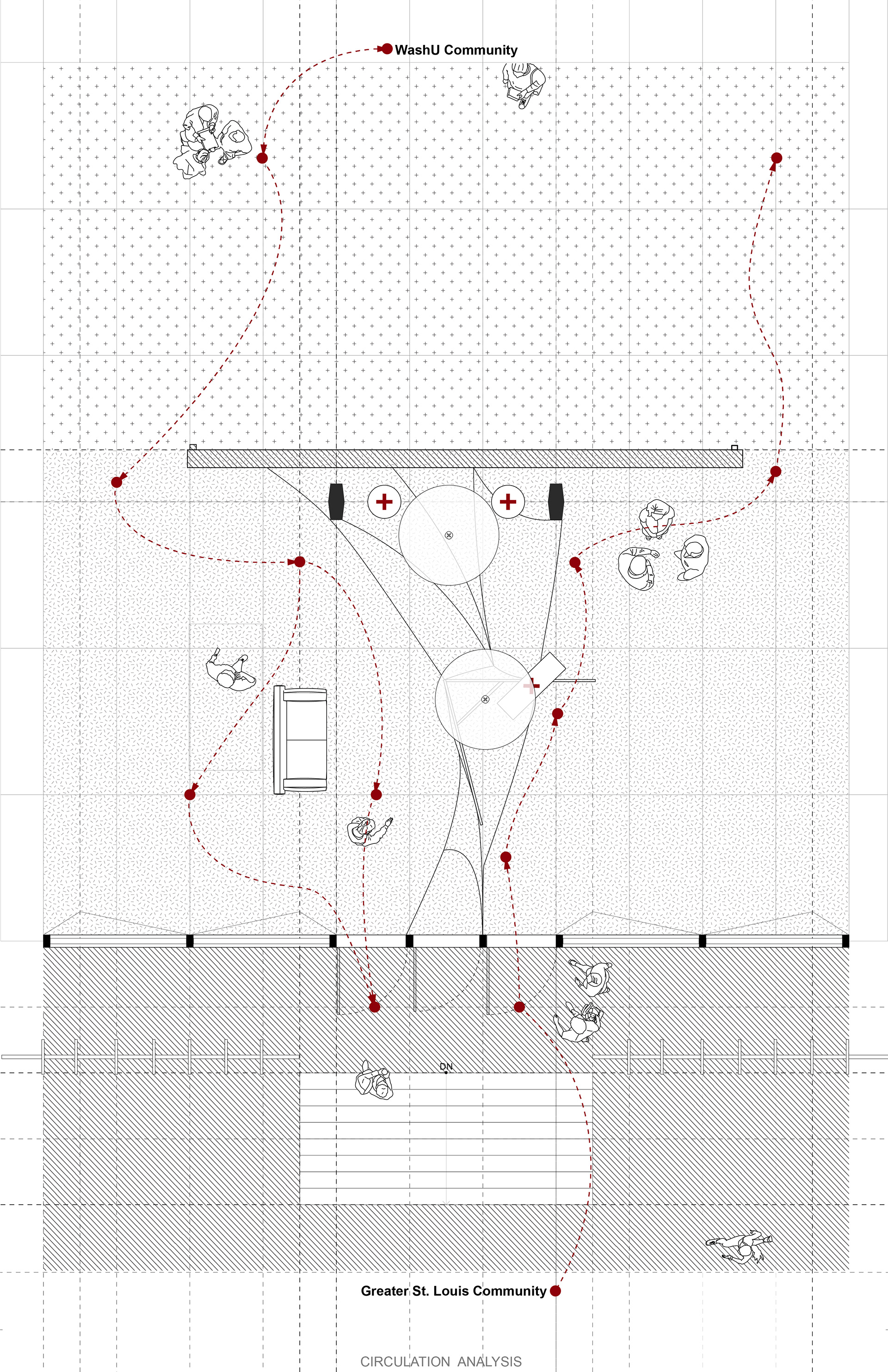 WashU Community

DN

Greater St. Louis Community

CIRCULATION ANALYSIS