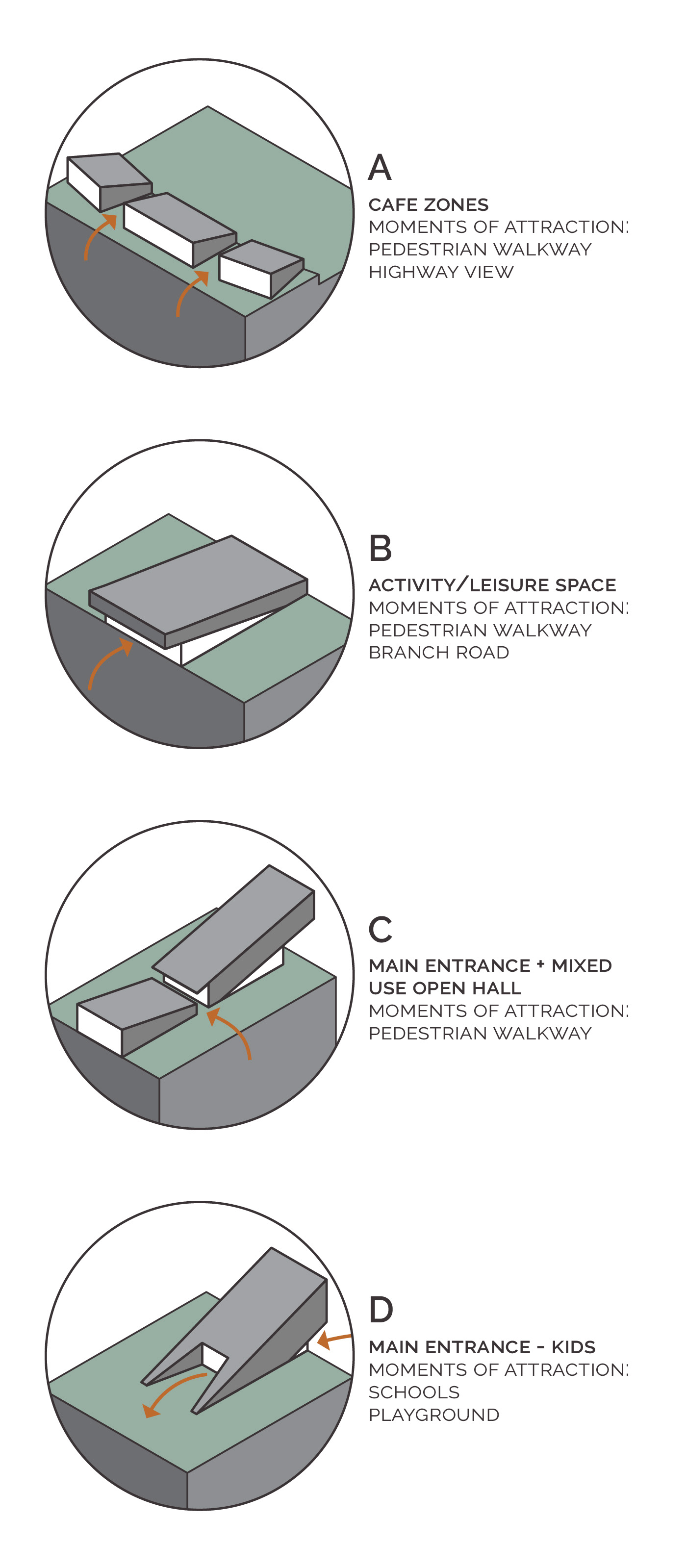 A

CAFE ZONES
MOMENTS OF ATTRACTION:
PEDESTRIAN WALKWAY
HIGHWAY VIEW

B

ACTIVITY/LEISURE SPACE
MOMENTS OF ATTRACTION:
PEDESTRIAN WALKWAY
BRANCH ROAD

C

MAIN ENTRANCE + MIXED USE OPEN HALL
MOMENTS OF ATTRACTION:
PEDESTRIAN WALKWAY

D

MAIN ENTRANCE - KIDS
MOMENTS OF ATTRACTION:
SCHOOLS
PLAYGROUND