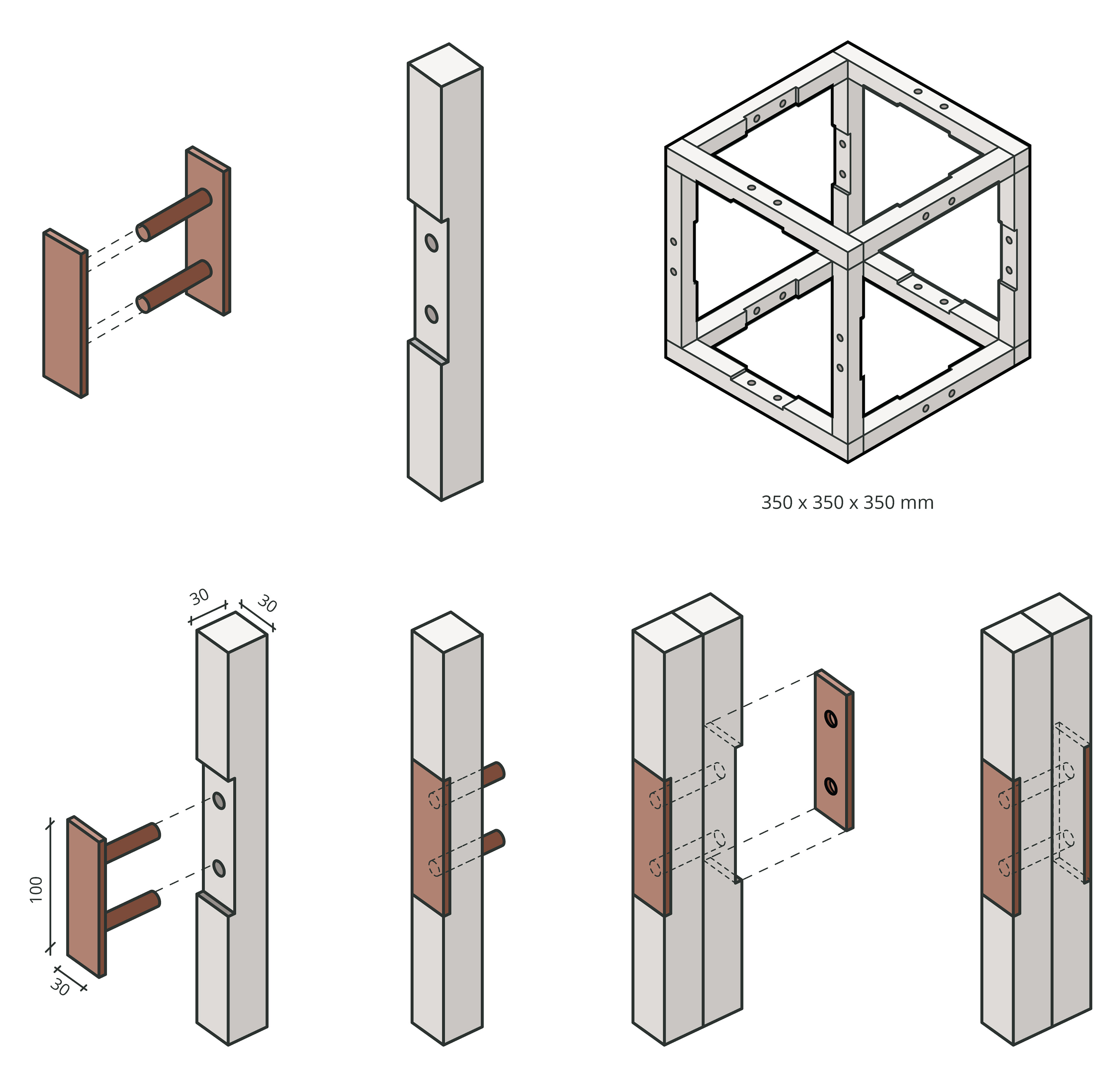 350 x 350 x 350 mm

30

30

100

30