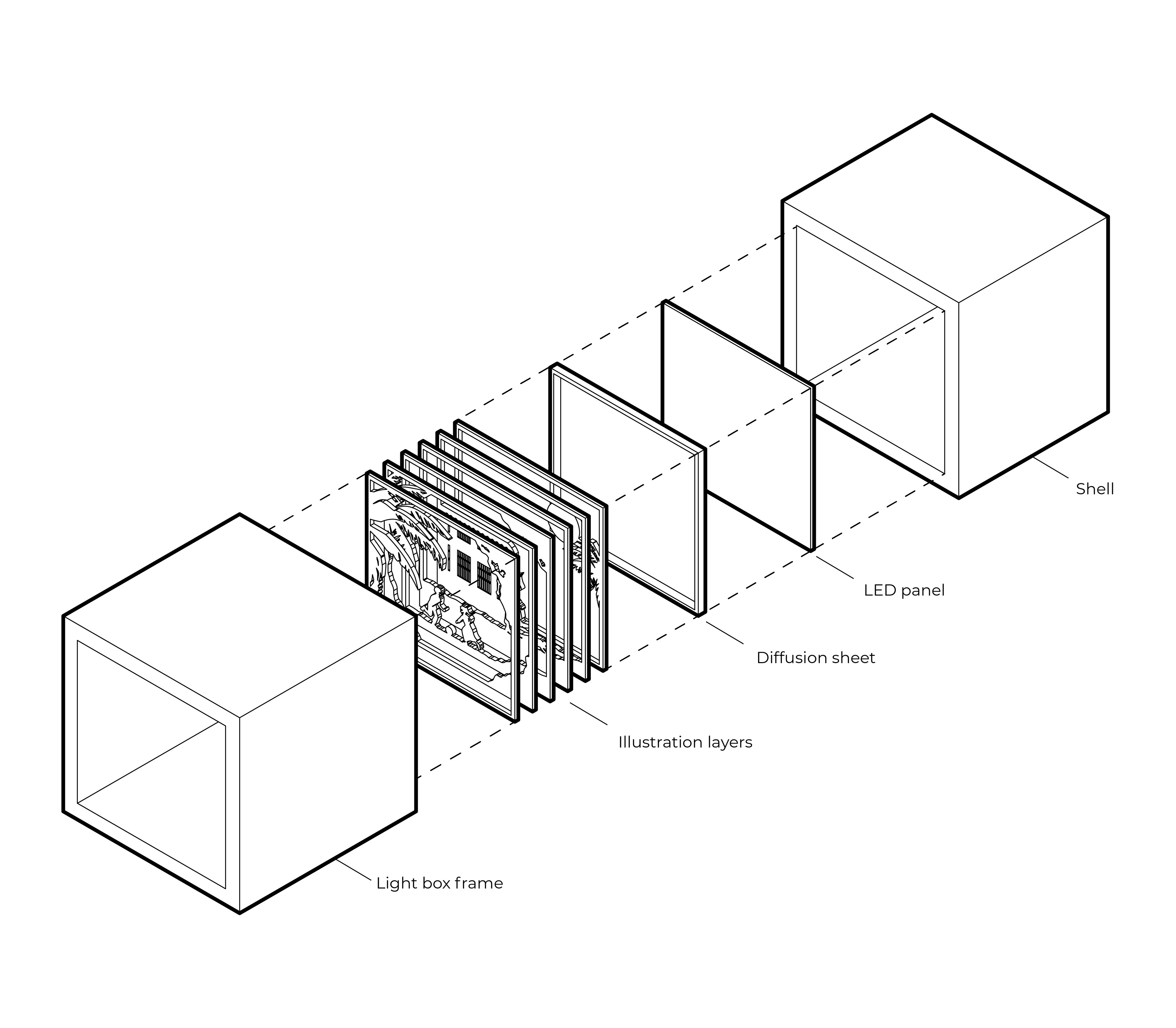 Shell

LED panel

Diffusion sheet

Illustration layers

Light box frame