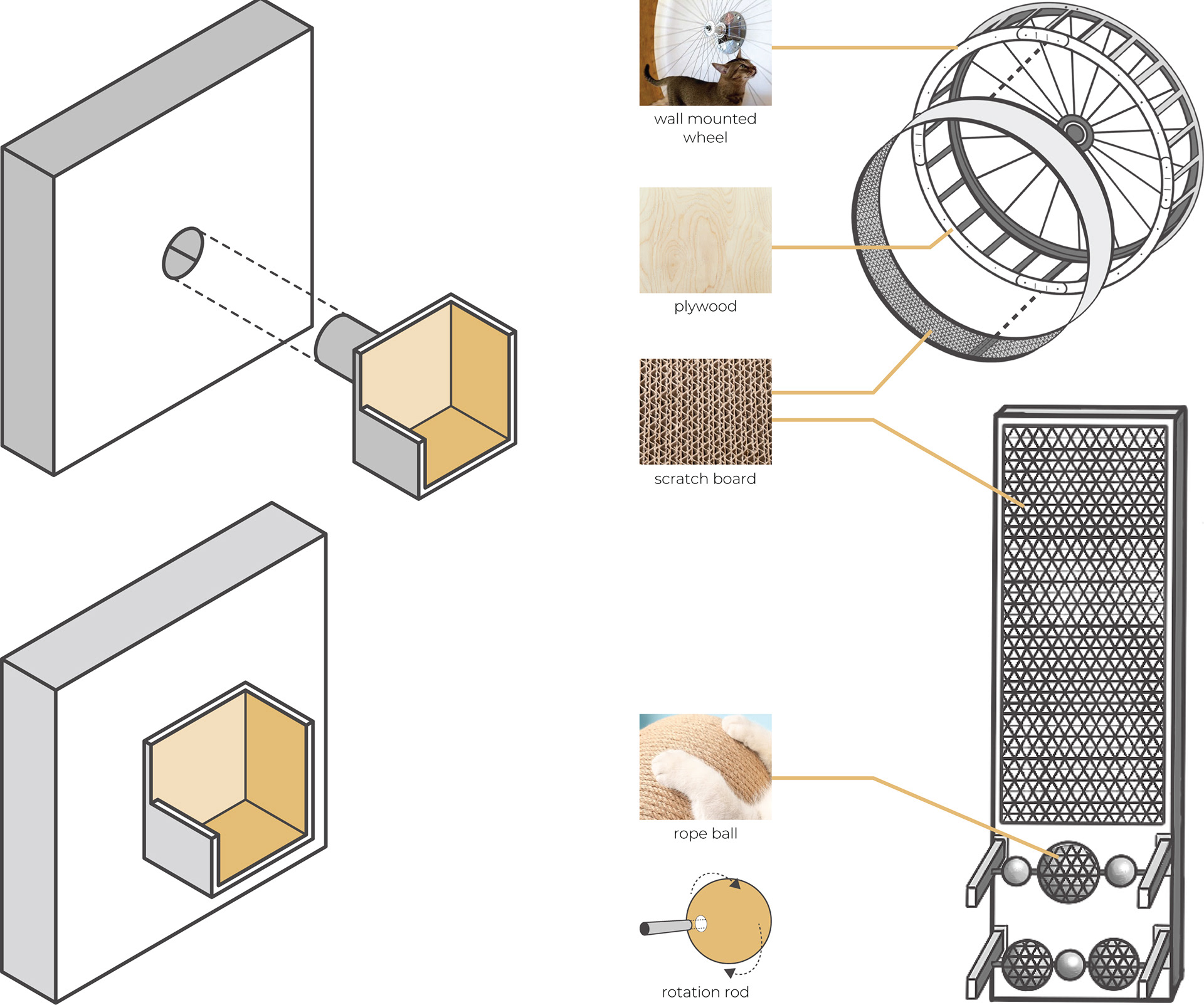 wall mounted wheel

plywood

scratch board

rope ball

rotation rod