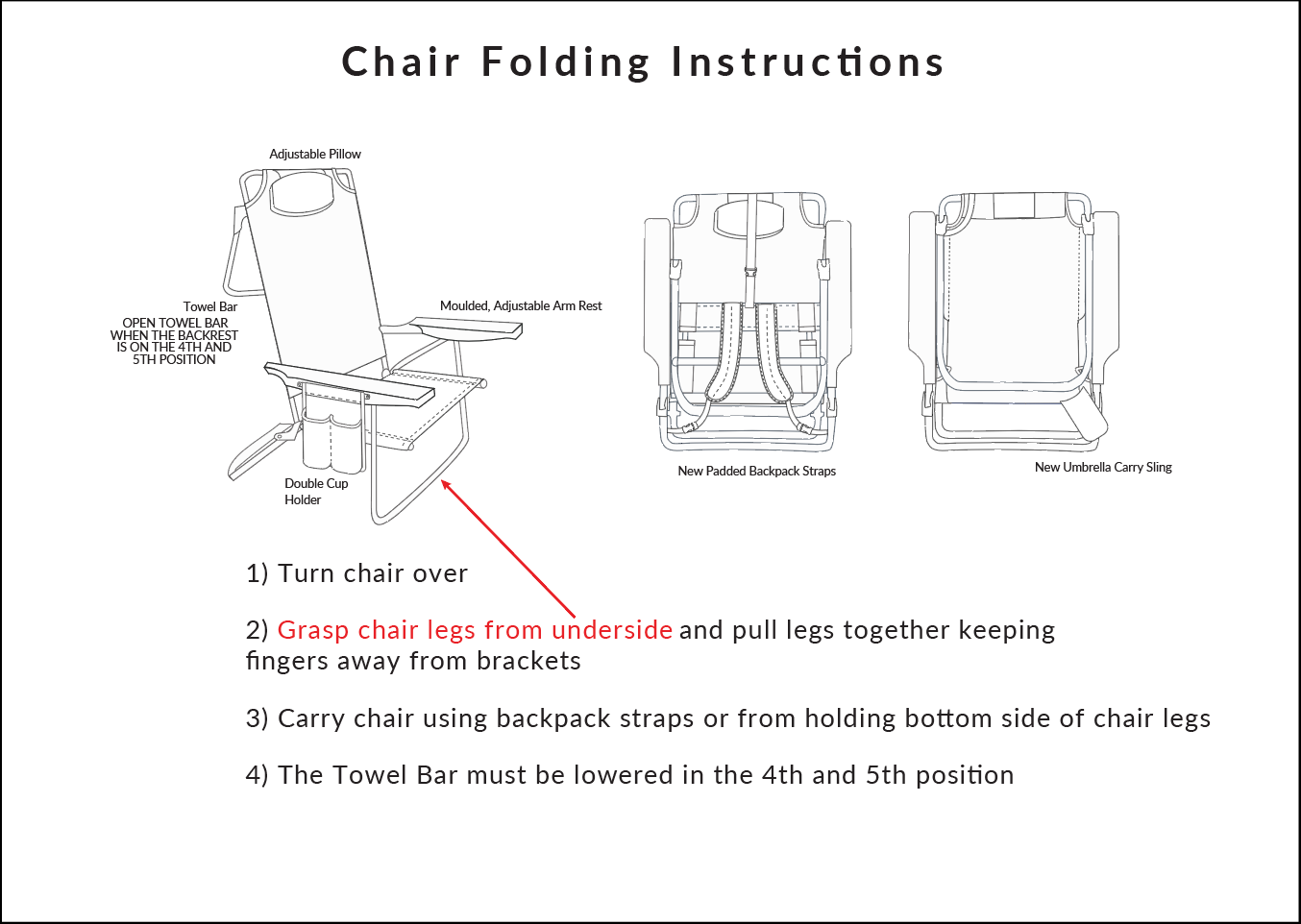 Chair Folding Instructions

Adjustable Pillow

Towel Bar
OPEN TOWEL BAR WHEN THE BACKREST IS ON THE 4TH AND 5TH POSITION

Moulded, Adjustable Arm Rest

Double Cup Holder

New Padded Backpack Straps

New Umbrella Carry Sling

1) Turn chair over

2) Grasp chair legs from underside and pull legs together keeping fingers away from brackets

3) Carry chair using backpack straps or from holding bottom side of chair legs

4) The Towel Bar must be lowered in the 4th and 5th position