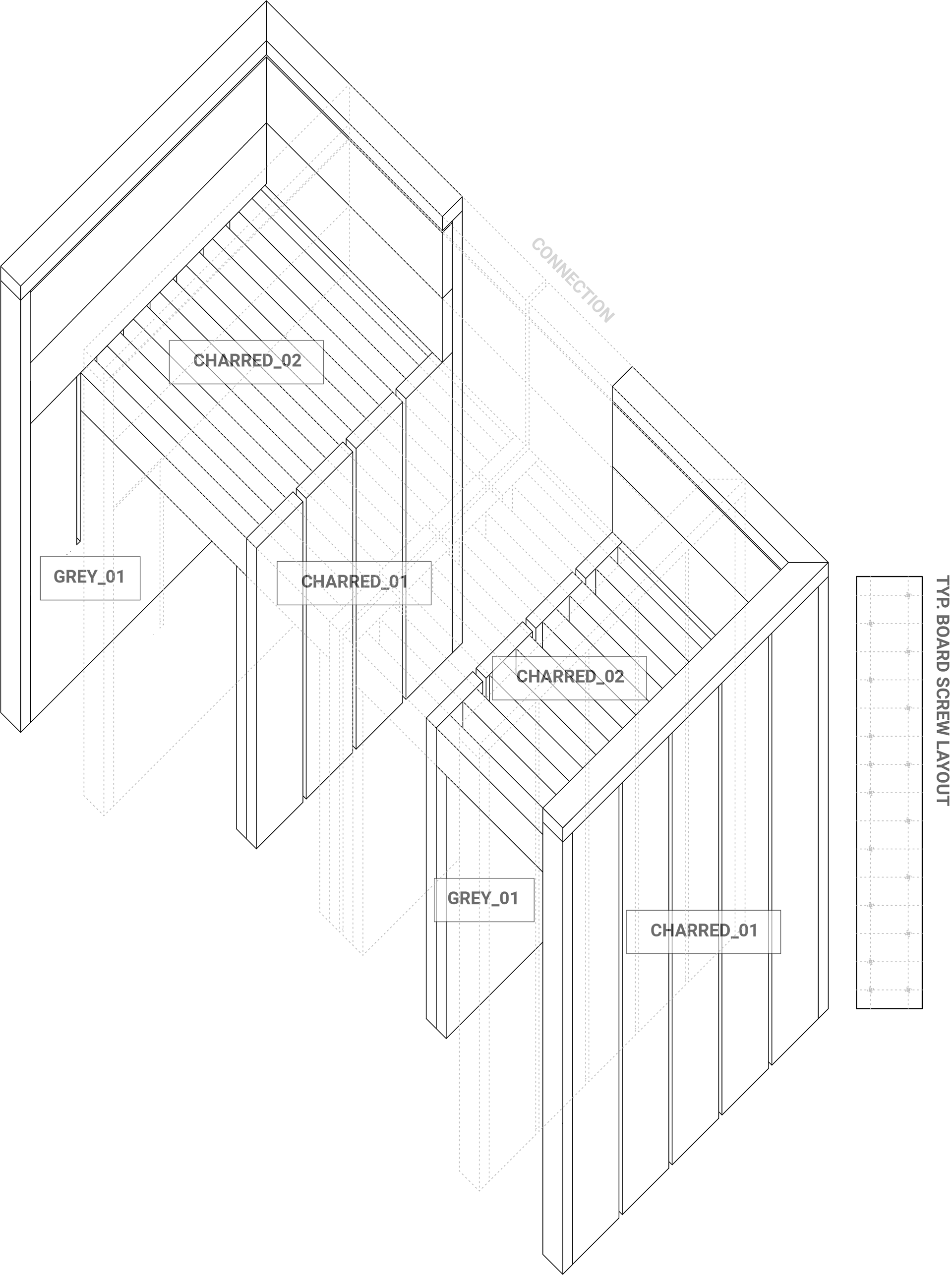 CONNECTION

CHARRED_02

GREY_01

CHARRED_01

CHARRED_02

GREY_01

CHARRED_01

TYP. BOARD SCREW LAYOUT