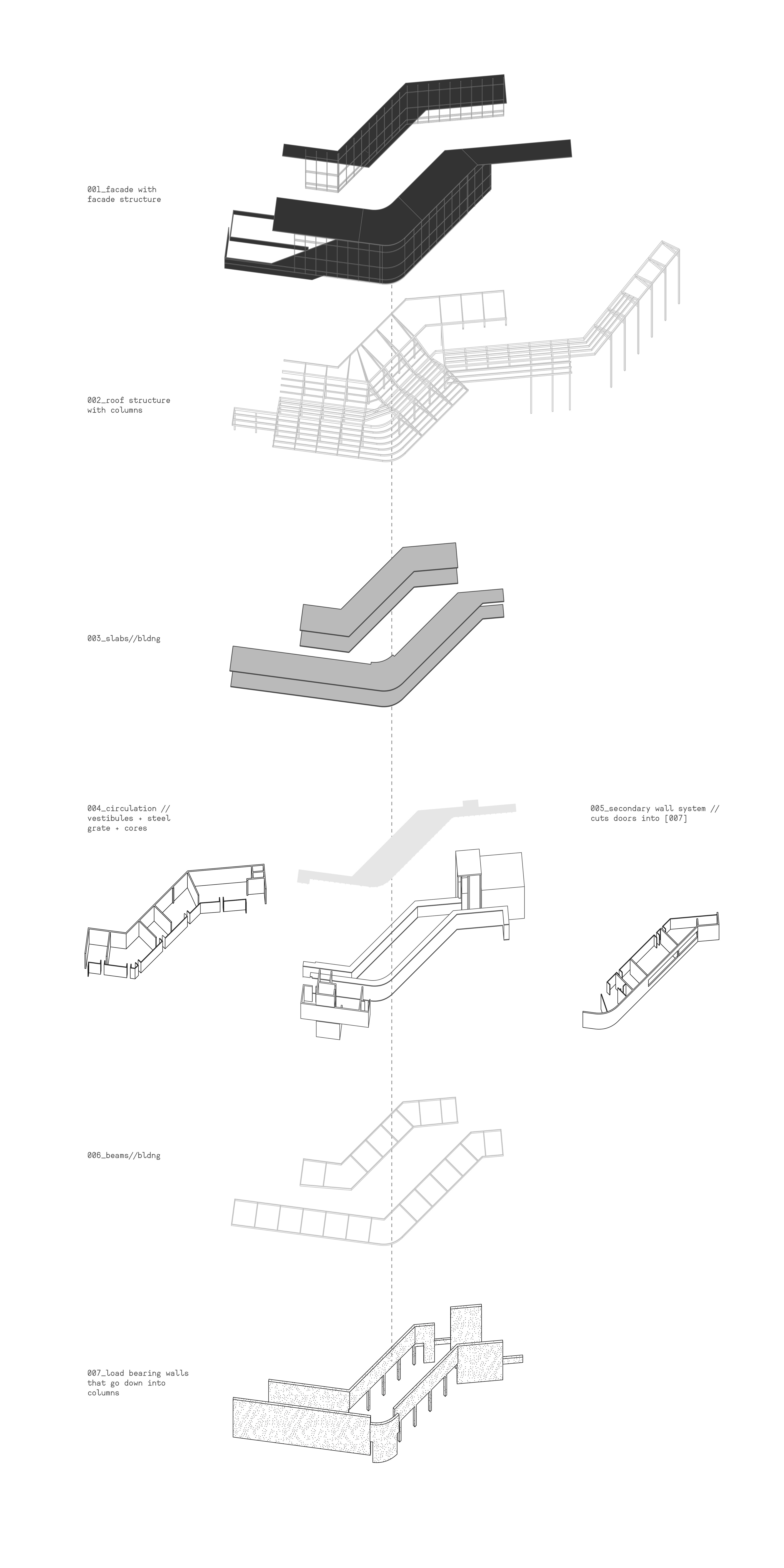 001_facade with facade structure

002_roof structure with columns

003_slabs//bldng

004_circulation // vestibules + steel grate + cores

005_secondary wall system // cuts doors into [007]

006_beams//bldng

007_load bearing walls that go down into columns