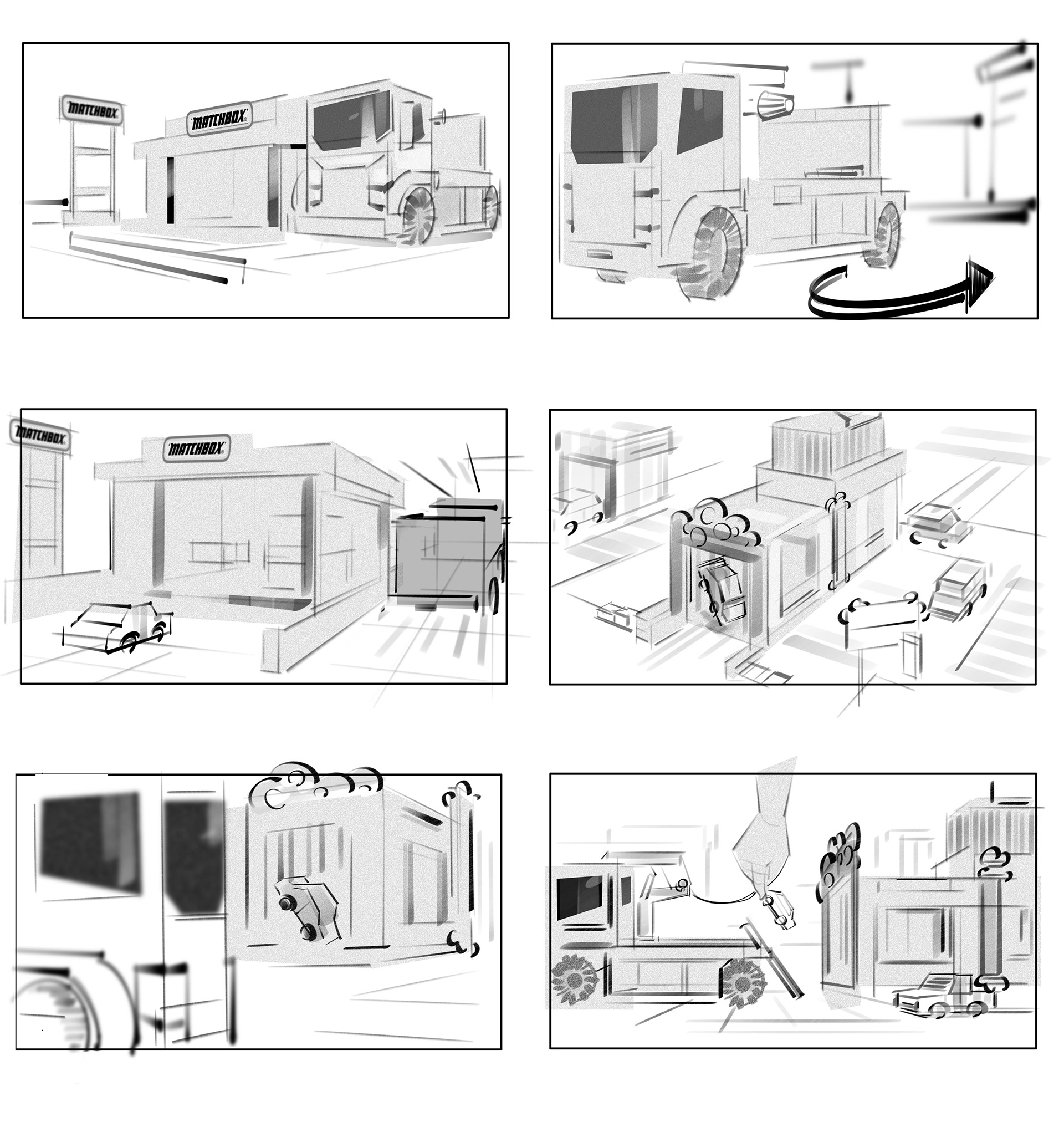 MATCHBOX
MATCHBOX

MATCHBOX
MATCHBOX