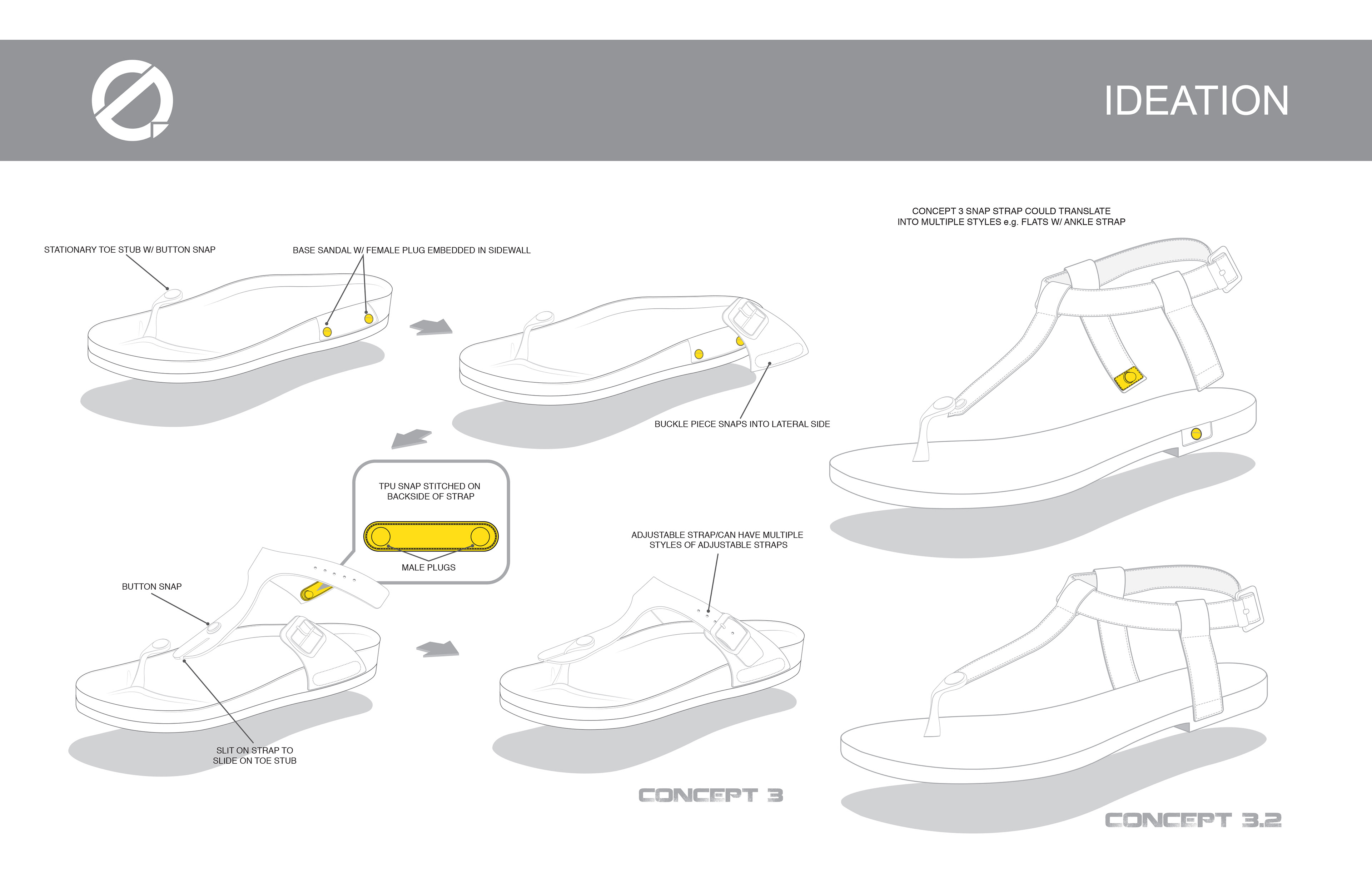 IDEATION

STATIONARY TOE STUB W/ BUTTON SNAP

BASE SANDAL W/ FEMALE PLUG EMBEDDED IN SIDEWALL

BUCKLE PIECE SNAPS INTO LATERAL SIDE

TPU SNAP STITCHED ON BACKSIDE OF STRAP

MALE PLUGS

BUTTON SNAP

SLIT ON STRAP TO SLIDE ON TOE STUB

ADJUSTABLE STRAP/CAN HAVE MULTIPLE STYLES OF ADJUSTABLE STRAPS

CONCEPT 3

CONCEPT 3 SNAP STRAP COULD TRANSLATE INTO MULTIPLE STYLES e.g. FLATS W/ ANKLE STRAP

CONCEPT 3.2