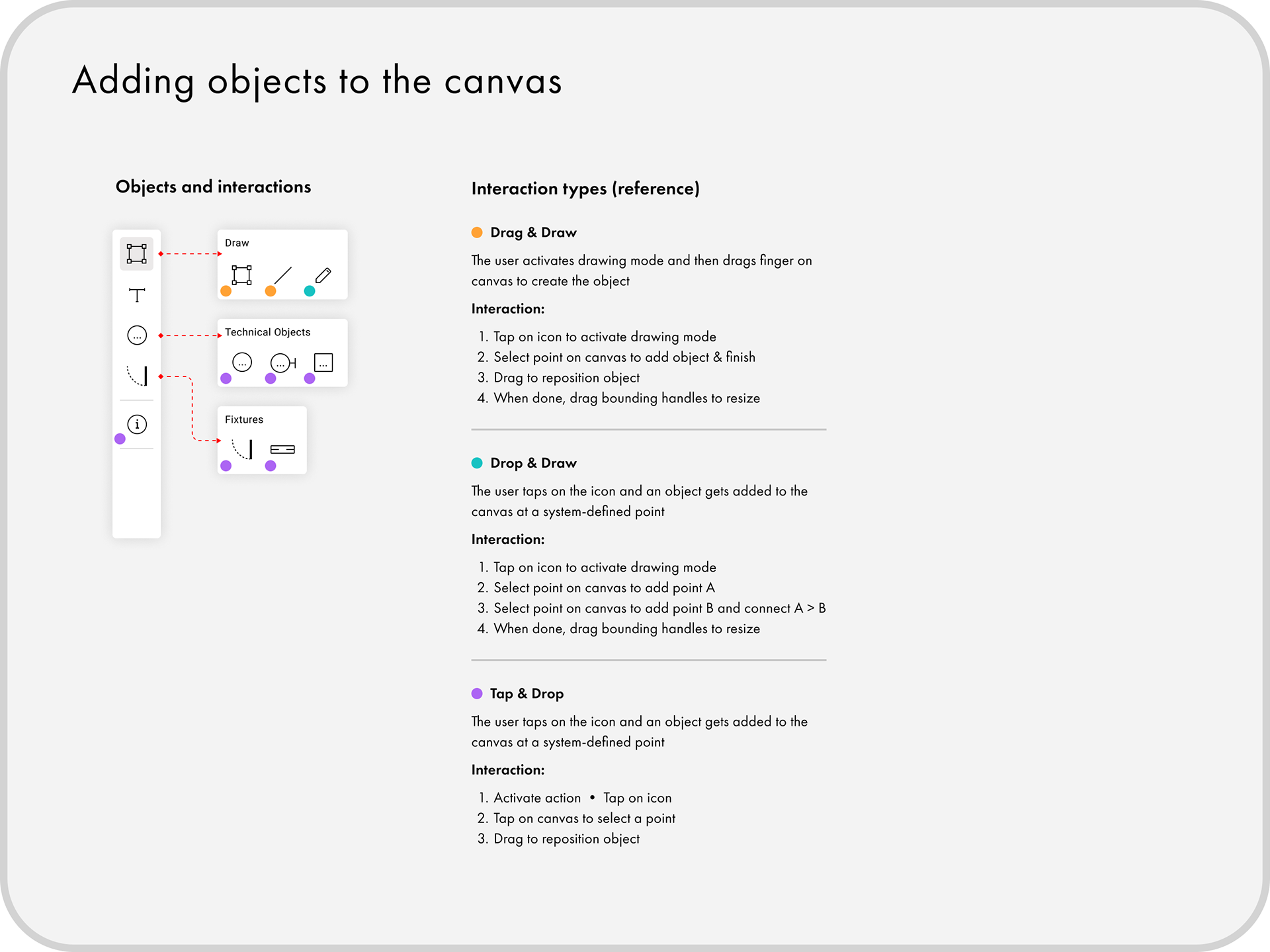 Adding objects to the canvas

Objects and interactions

Draw

Technical Objects

Fixtures

Interaction types (reference)

Drag & Draw

The user activates drawing mode and then drags finger on canvas to create the object

Interaction:

1. Tap on icon to activate drawing mode
2. Select point on canvas to add object & finish
3. Drag to reposition object
4. When done, drag bounding handles to resize

Drop & Draw

The user taps on the icon and an object gets added to the canvas at a system-defined point

Interaction:

1. Tap on icon to activate drawing mode
2. Select point on canvas to add point A
3. Select point on canvas to add point B and connect A > B
4. When done, drag bounding handles to resize

Tap & Drop

The user taps on the icon and an object gets added to the canvas at a system-defined point

Interaction:

1. Activate action • Tap on icon
2. Tap on canvas to select a point
3. Drag to reposition object