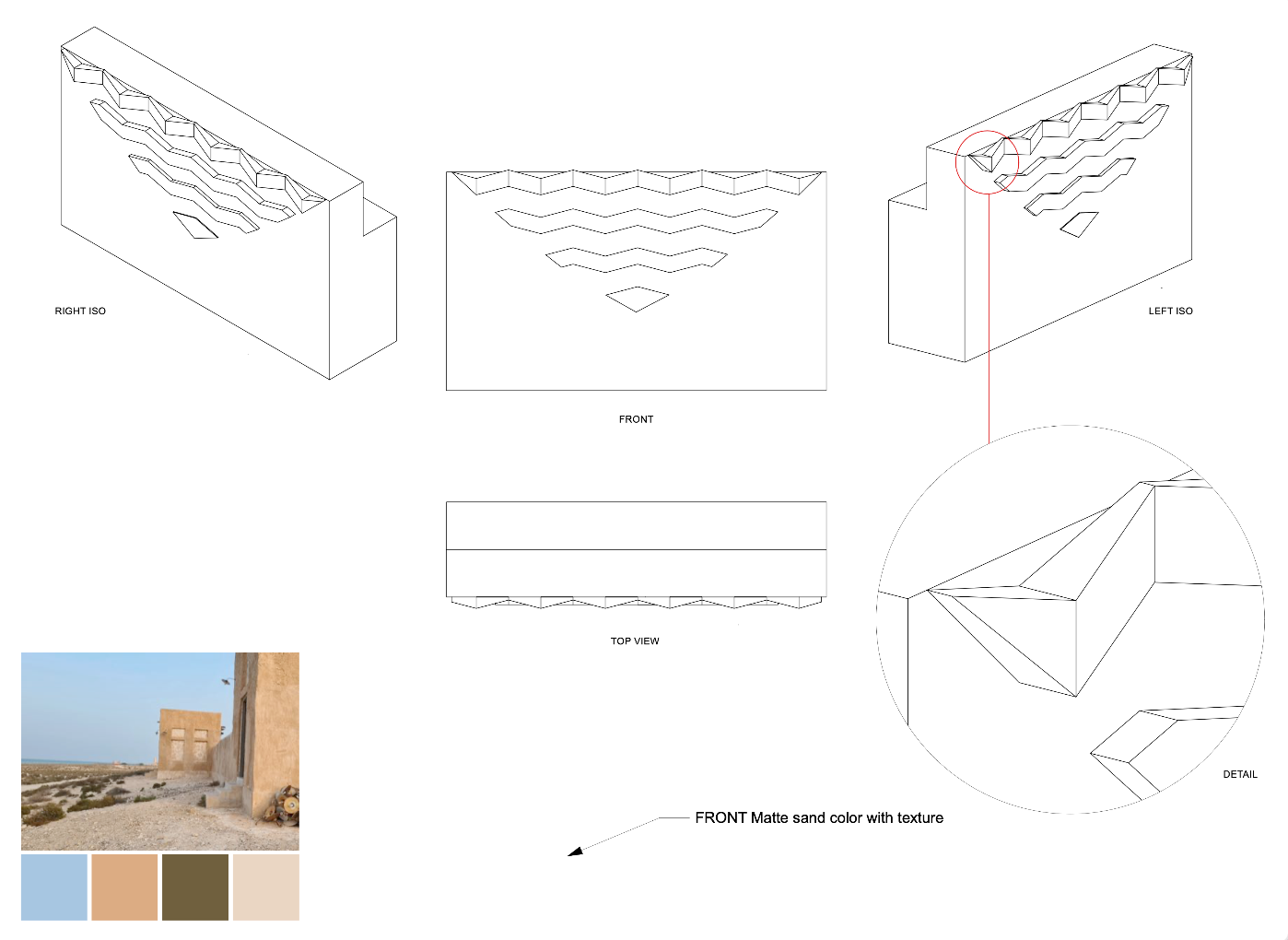 RIGHT ISO

FRONT

LEFT ISO

TOP VIEW

DETAIL

FRONT Matte sand color with texture