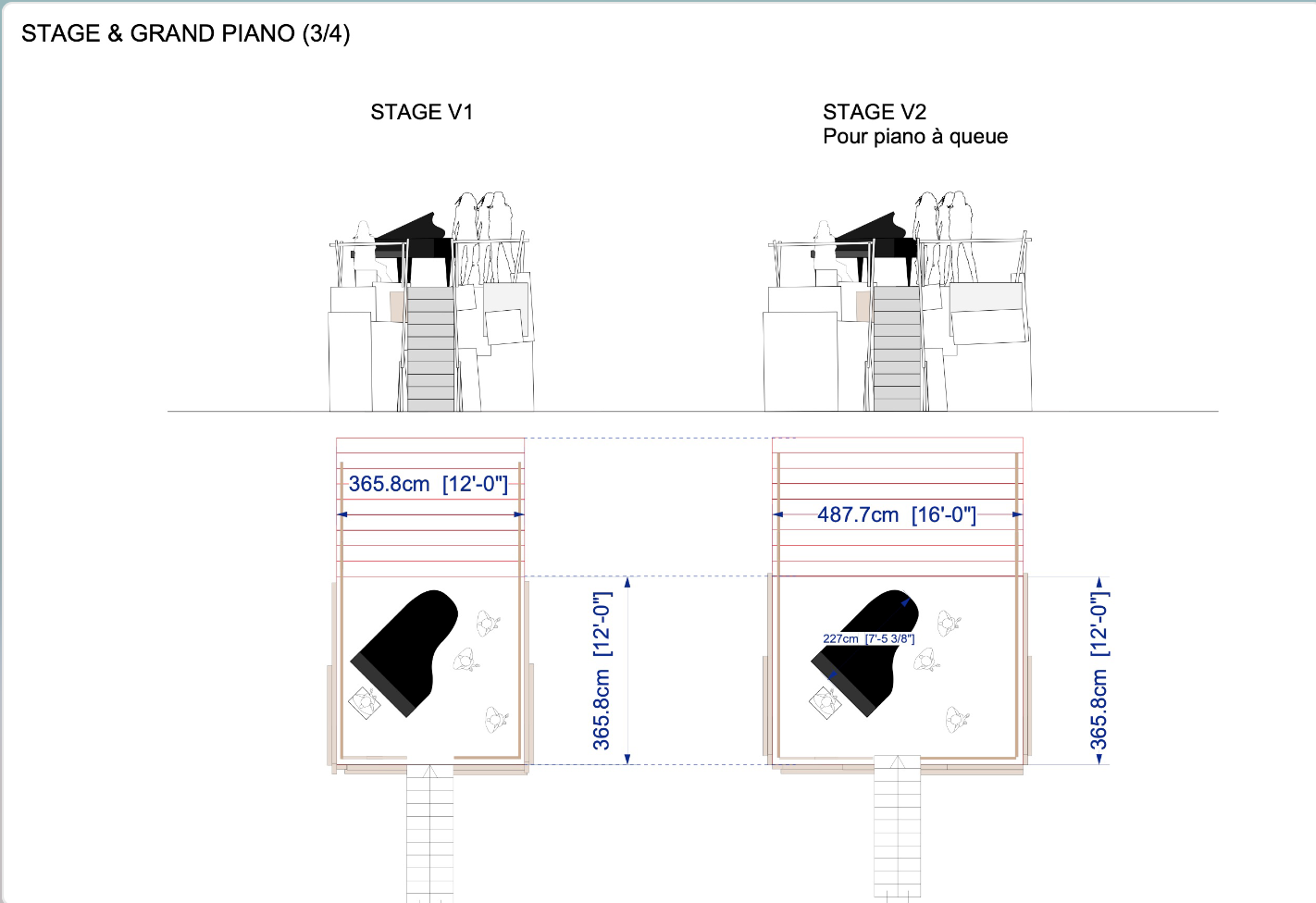 STAGE & GRAND PIANO (3/4)

STAGE V1

STAGE V2
Pour piano à queue

365.8cm [12'-0"]

365.8cm [12'-0"]

487.7cm [16'-0"]

227cm [7'-5 3/8"]

365.8cm [12'-0"]