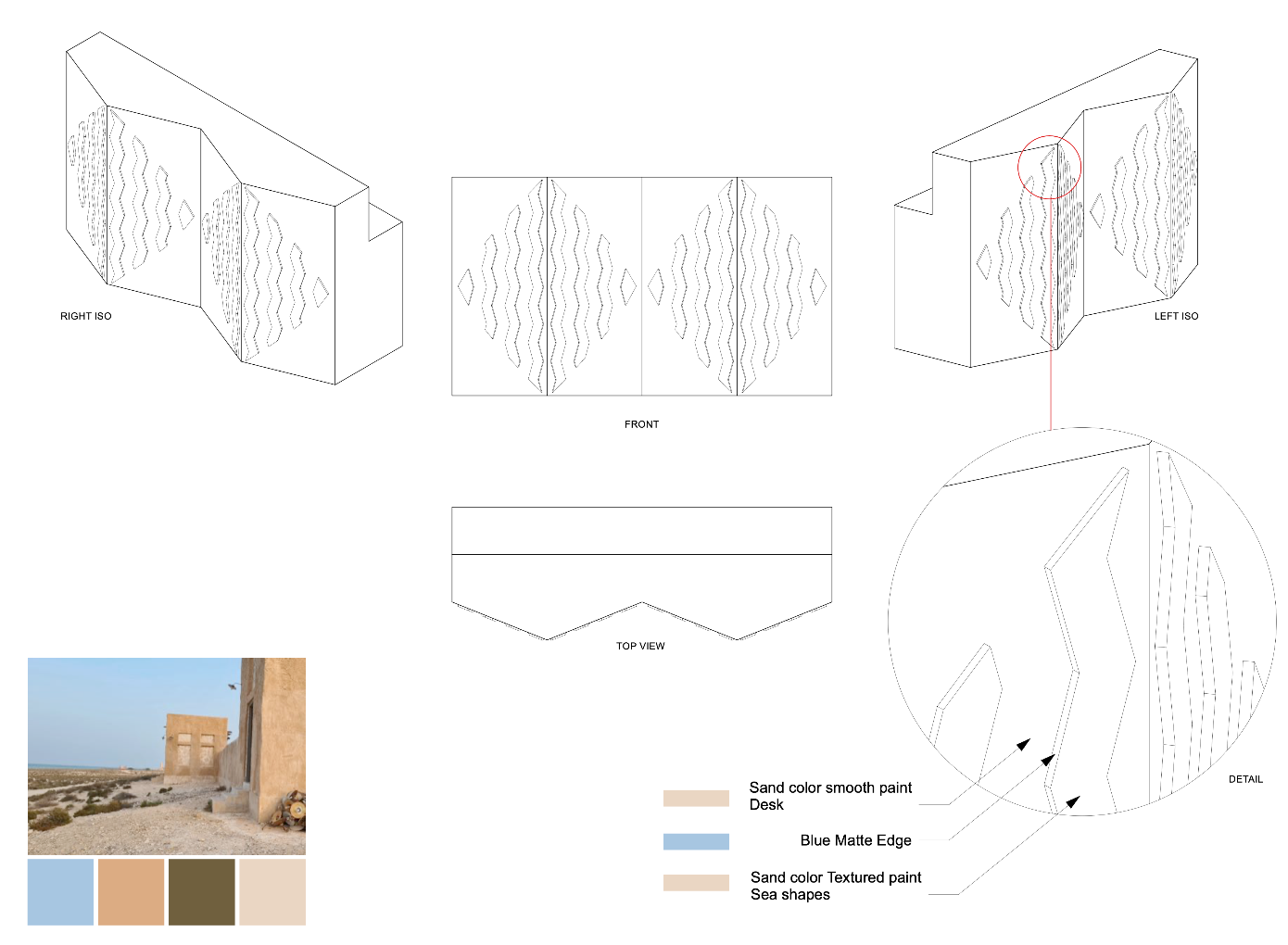 RIGHT ISO

FRONT

LEFT ISO

TOP VIEW

DETAIL

Sand color smooth paint
Desk

Blue Matte Edge

Sand color Textured paint
Sea shapes