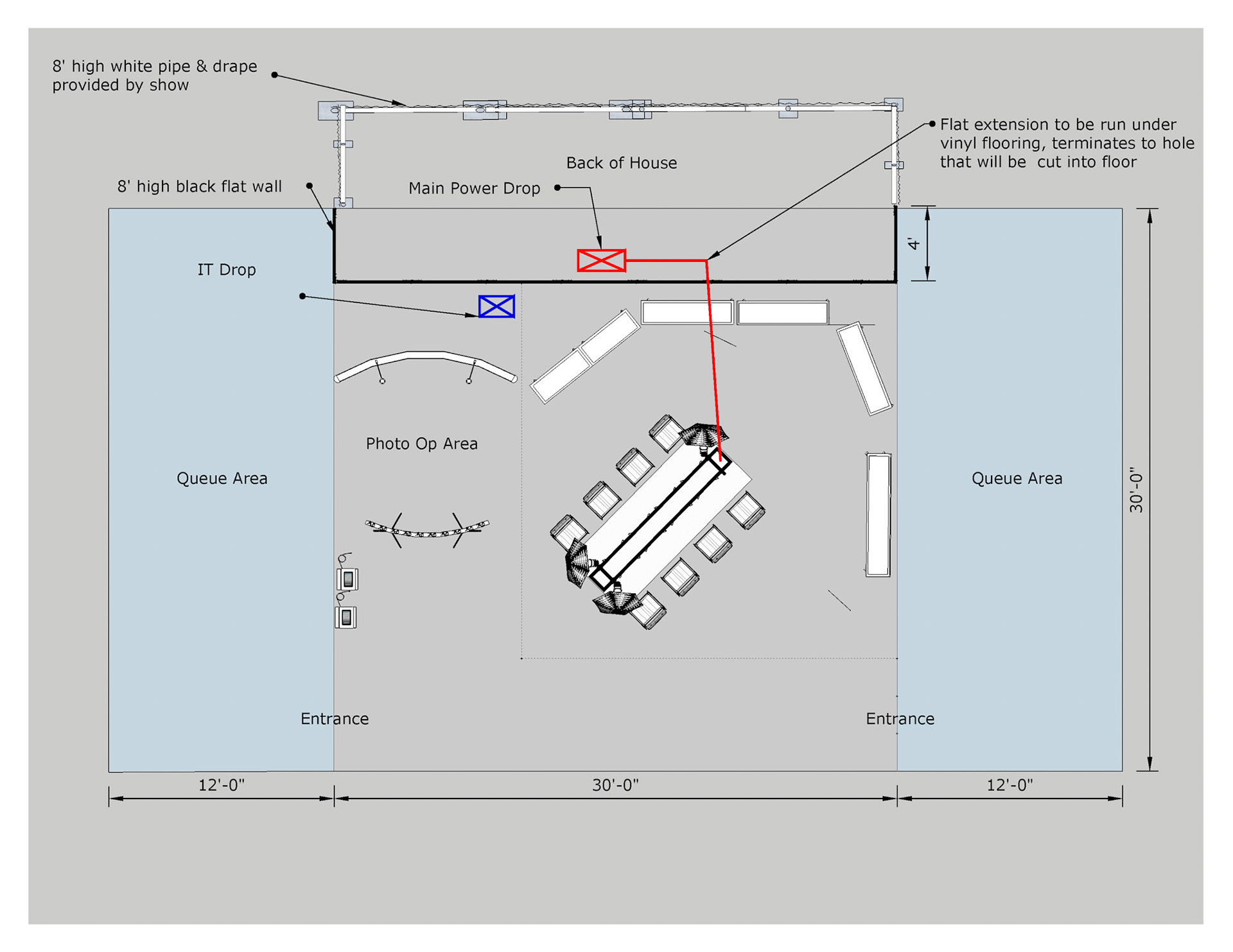 8' high white pipe & drape provided by show

Flat extension to be run under vinyl flooring, terminates to hole that will be cut into floor

Back of House

8' high black flat wall

Main Power Drop

4'

IT Drop

Photo Op Area

Queue Area

Queue Area

30'-0"

Entrance

Entrance

12'-0"

30'-0"

12'-0"