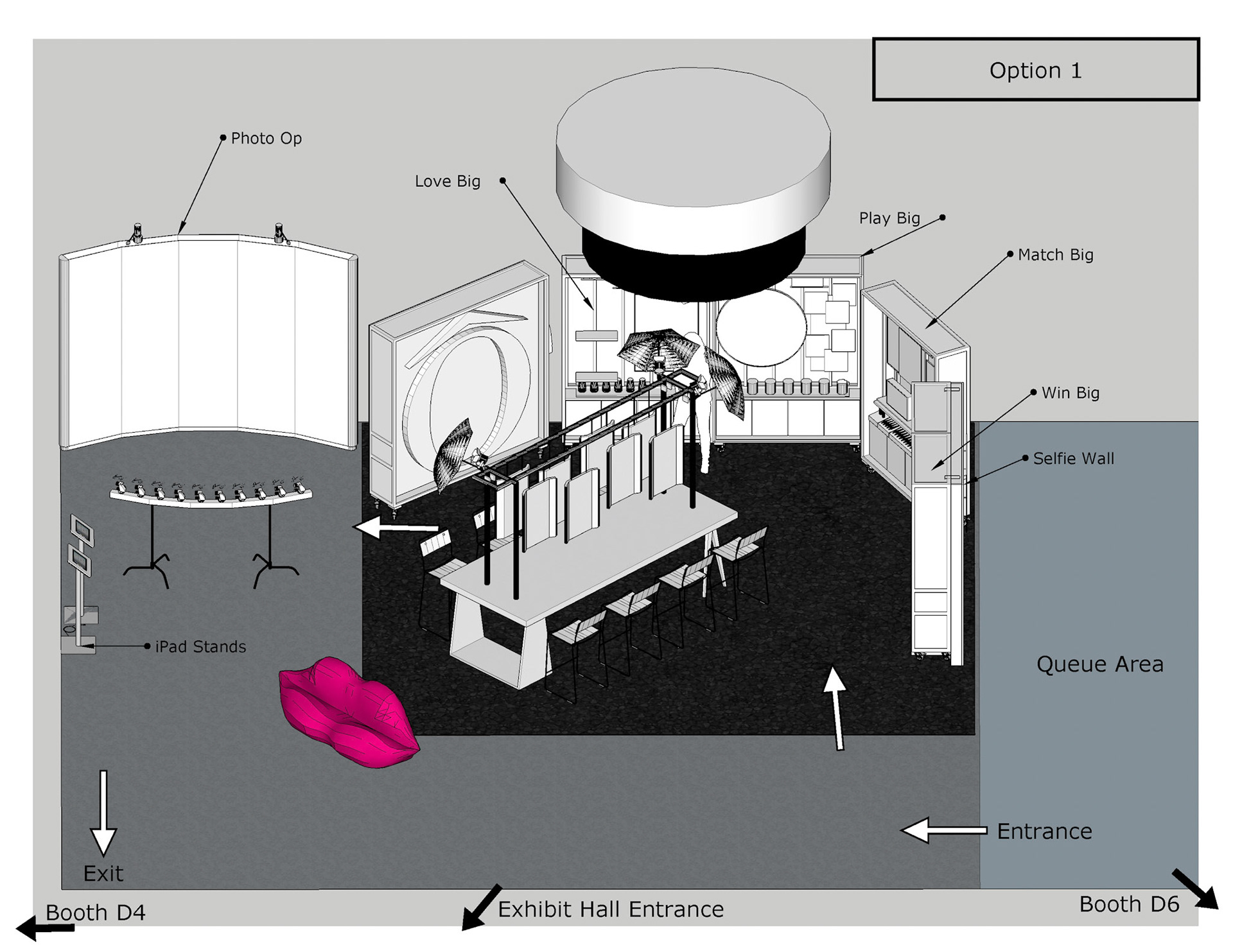 Option 1

Photo Op

Love Big

Play Big

Match Big

Win Big

Selfie Wall

iPad Stands

Queue Area

Entrance

Exit

Booth D4

Exhibit Hall Entrance

Booth D6