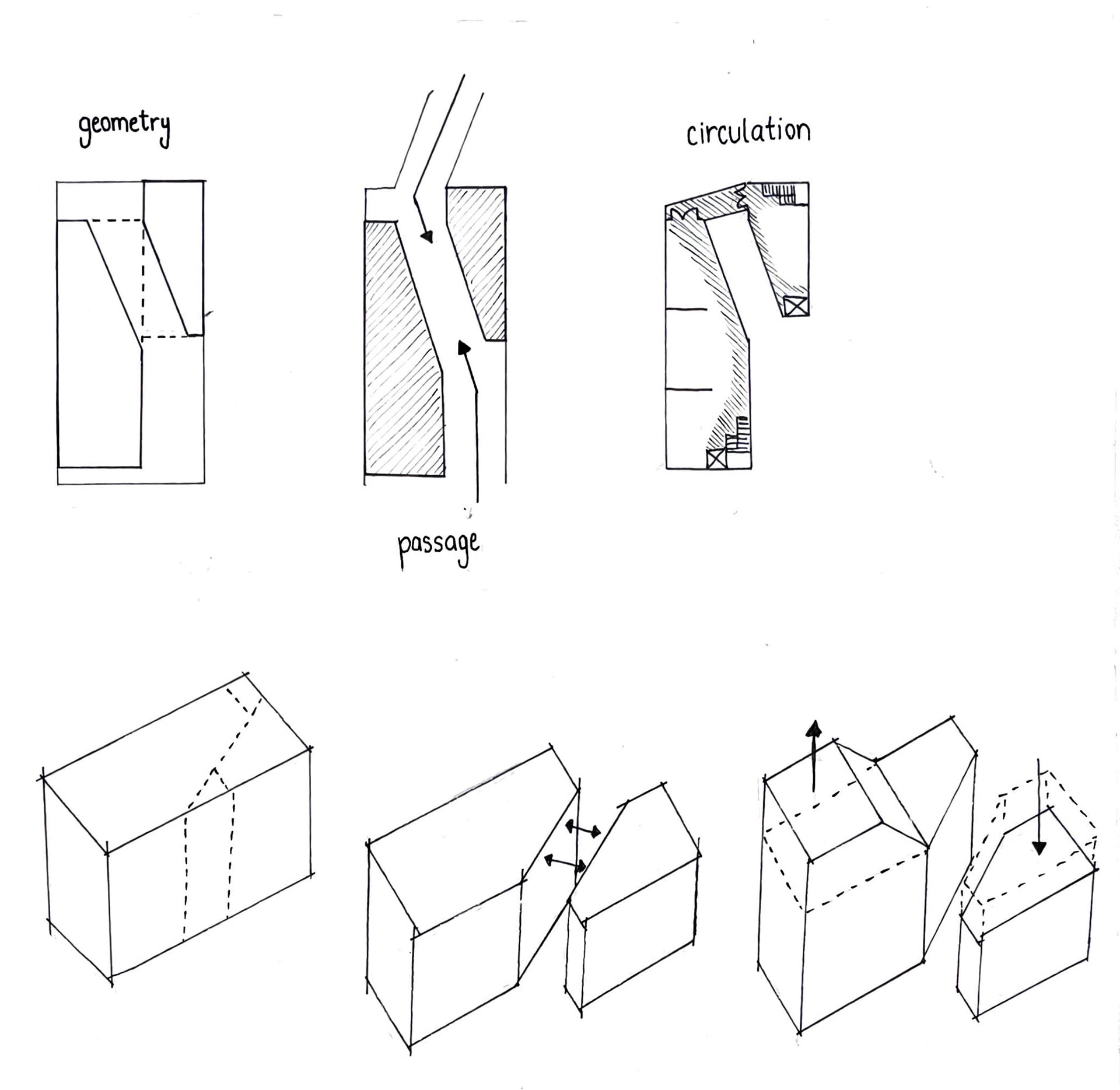 geometry

circulation

passage