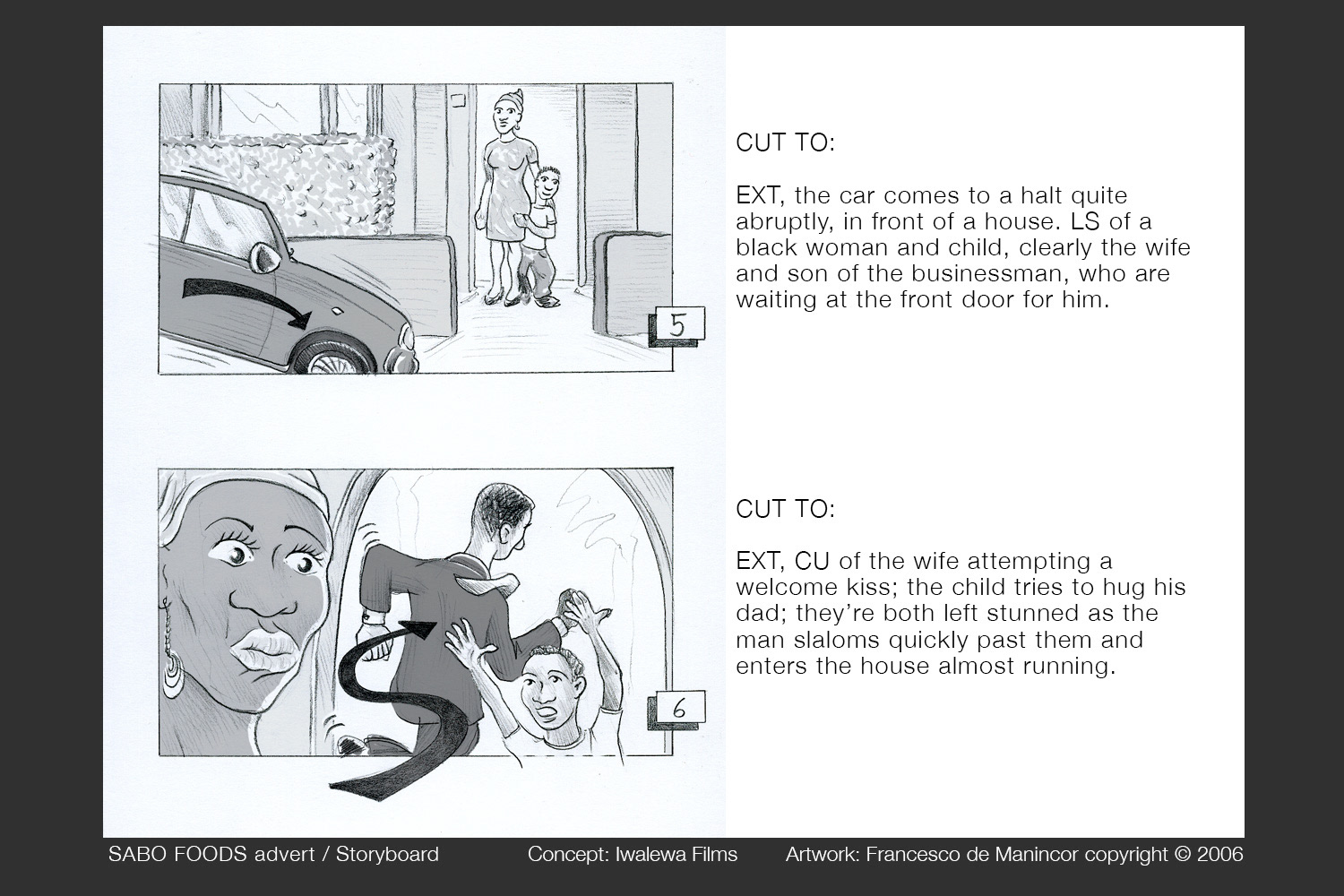 5

CUT TO:

EXT, the car comes to a halt quite abruptly, in front of a house. LS of a black woman and child, clearly the wife and son of the businessman, who are waiting at the front door for him.

6

CUT TO:

EXT, CU of the wife attempting a welcome kiss; the child tries to hug his dad; they're both left stunned as the man slaloms quickly past them and enters the house almost running.

SABO FOODS advert / Storyboard Concept: Iwalewa Films Artwork: Francesco de Manincor copyright © 2006