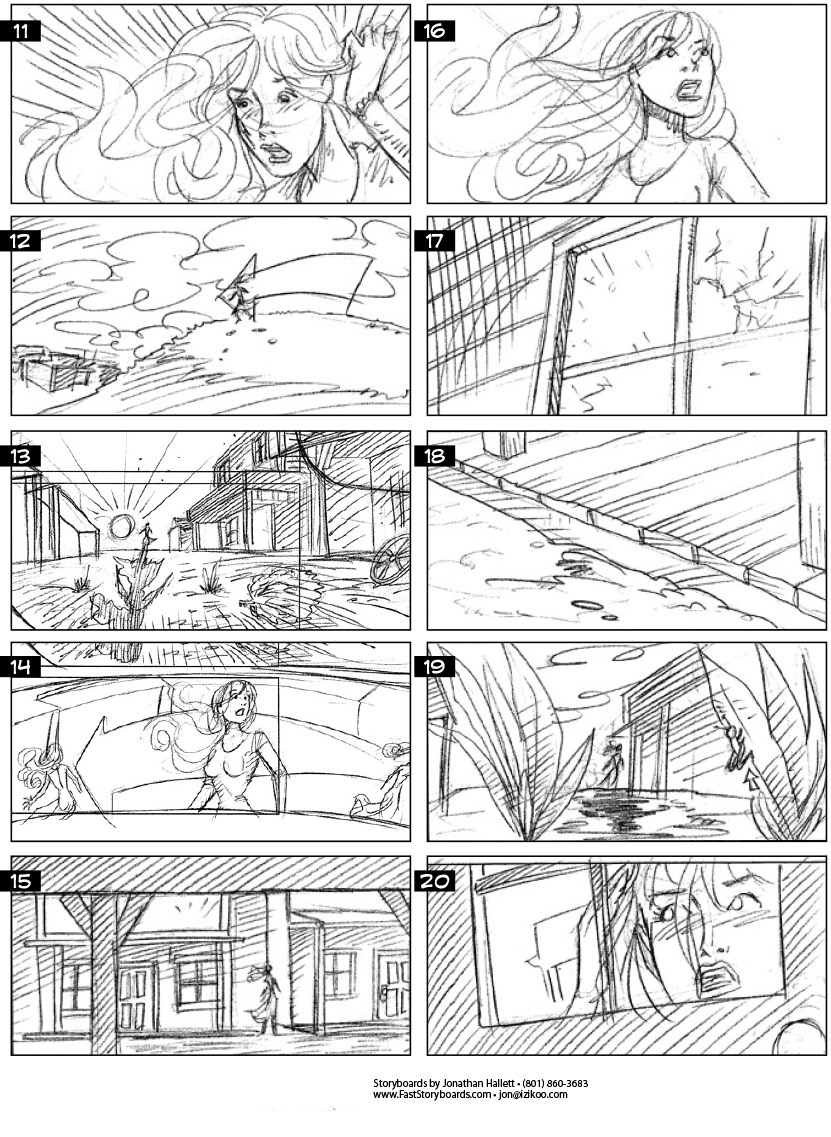 11

12

13

14

15

16

17

18

19

20

Storyboards by Jonathan Hallett • (801) 860-3683
www.FastStoryboards.com • jon@izikoo.com