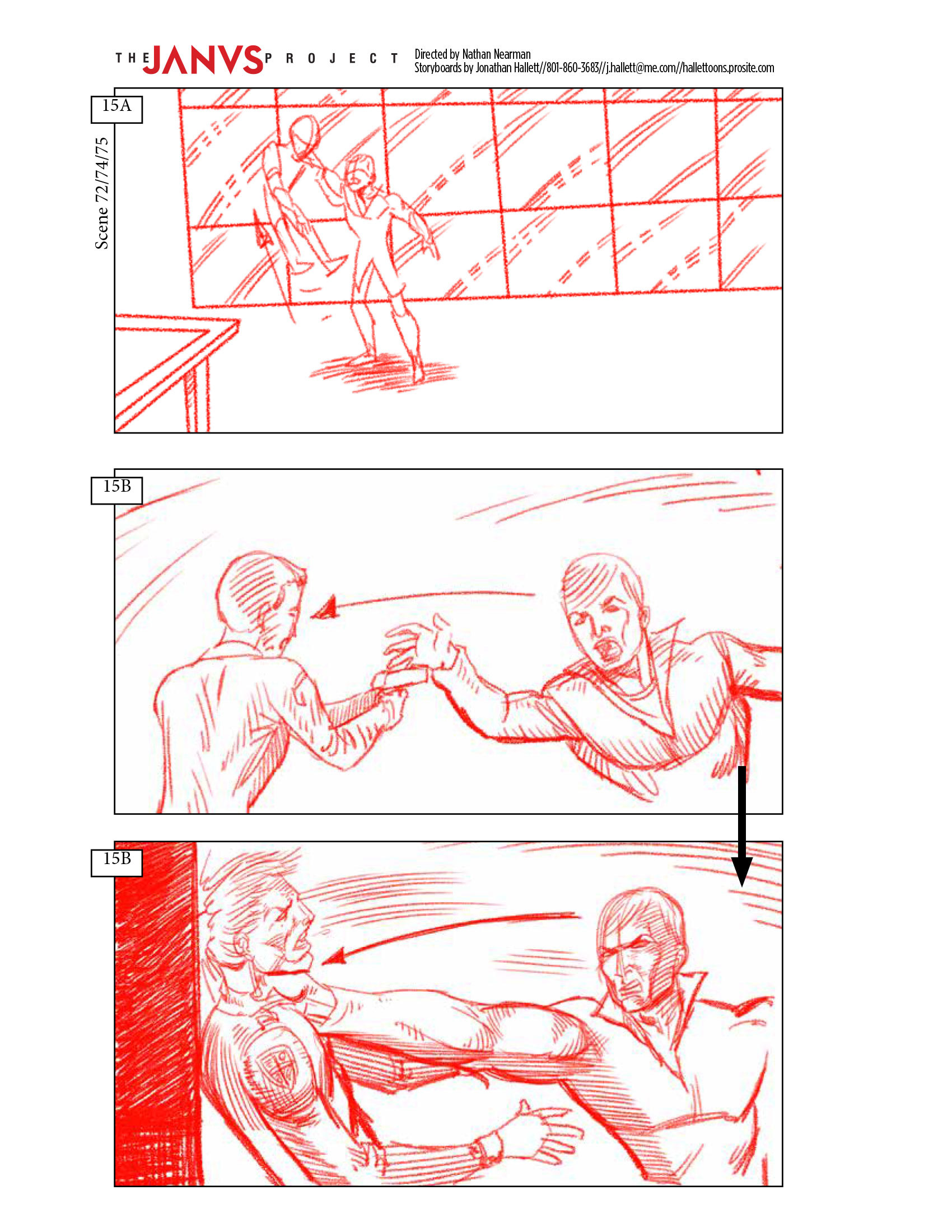 THE JANVS PROJECT

Directed by Nathan Nearman
Storyboards by Jonathan Hallett//801-860-3683//j.hallett@me.com//hallettoons.prosite.com

15A

Scene 72/74/75

15B

15B