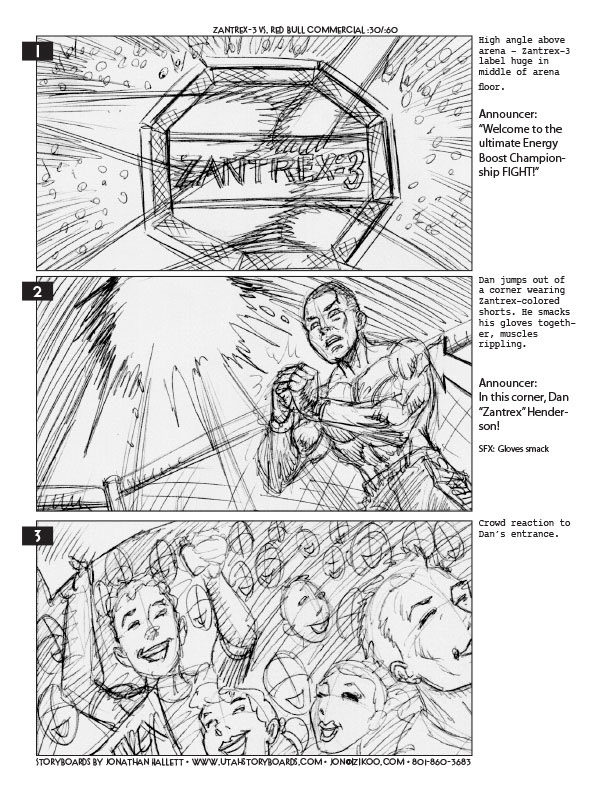 ZANTREX-3 VS. RED BULL COMMERCIAL :30/:60

1

ZANTREX-3

High angle above arena – Zantrex-3 label huge in middle of arena floor.

Announcer: "Welcome to the ultimate Energy Boost Championship FIGHT!"

2

Dan jumps out of a corner wearing Zantrex-colored shorts. He smacks his gloves together, muscles rippling.

Announcer: In this corner, Dan "Zantrex" Henderson!

SFX: Gloves smack

3

Crowd reaction to Dan's entrance.

STORYBOARDS BY JONATHAN HALLETT • WWW.UTAHSTORYBOARDS.COM • JON@ZIKOO.COM • 801-860-3683